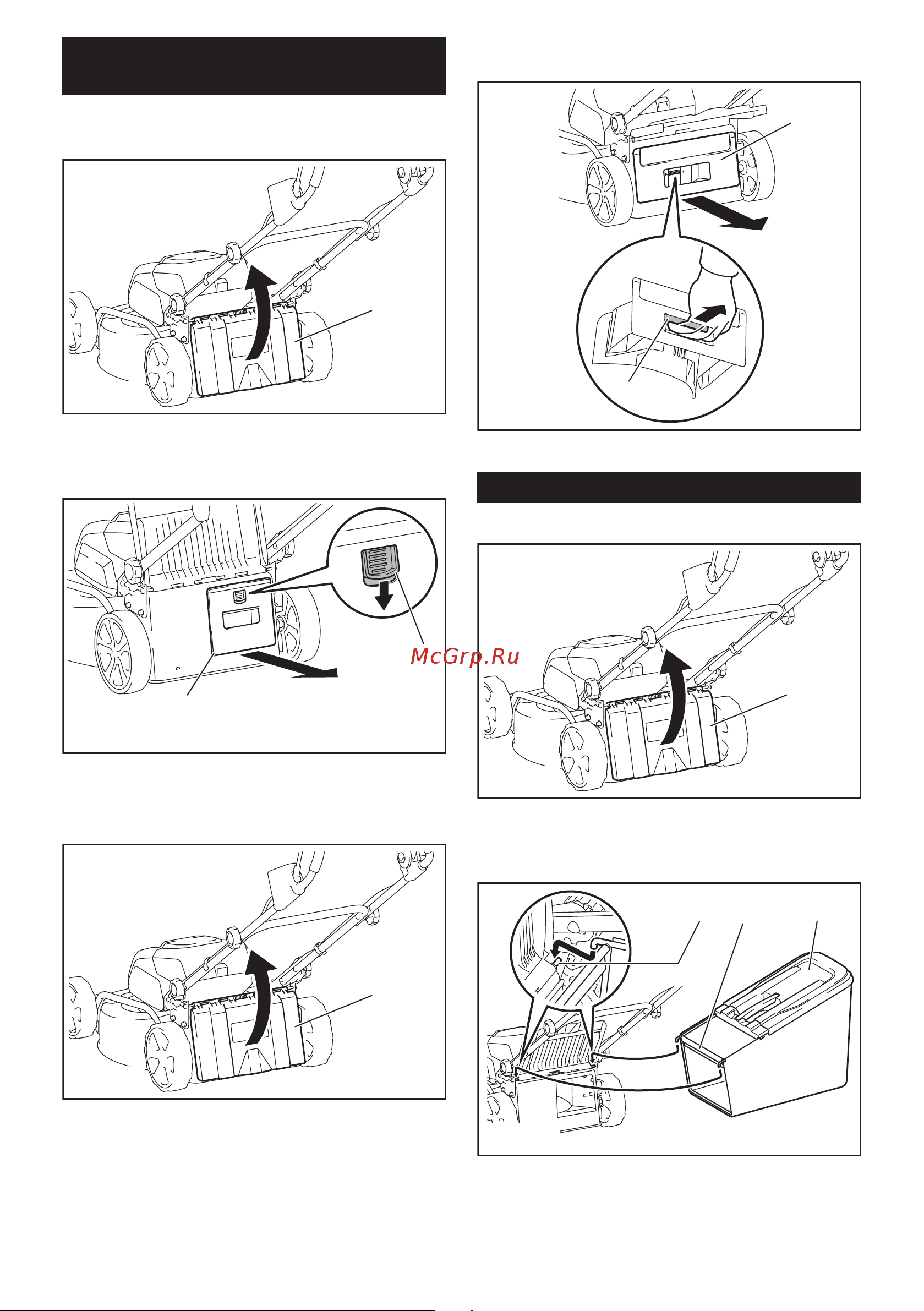 McGrp.Ru