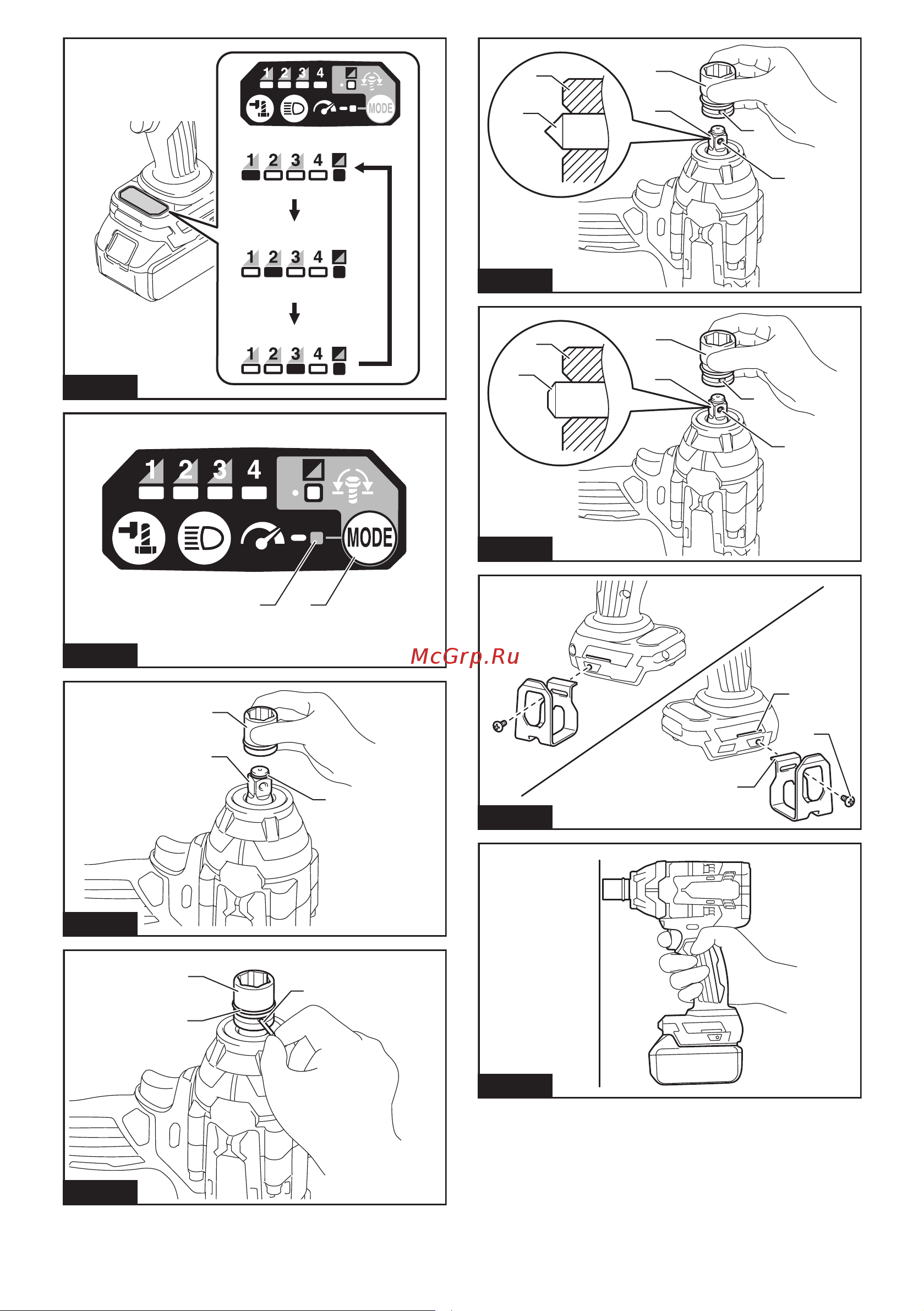 1 2 3 4
MODE
1 2 3 4
1 2 3 4
1 2 3 4
1 2 3 4
MODE
McGrp.Ru