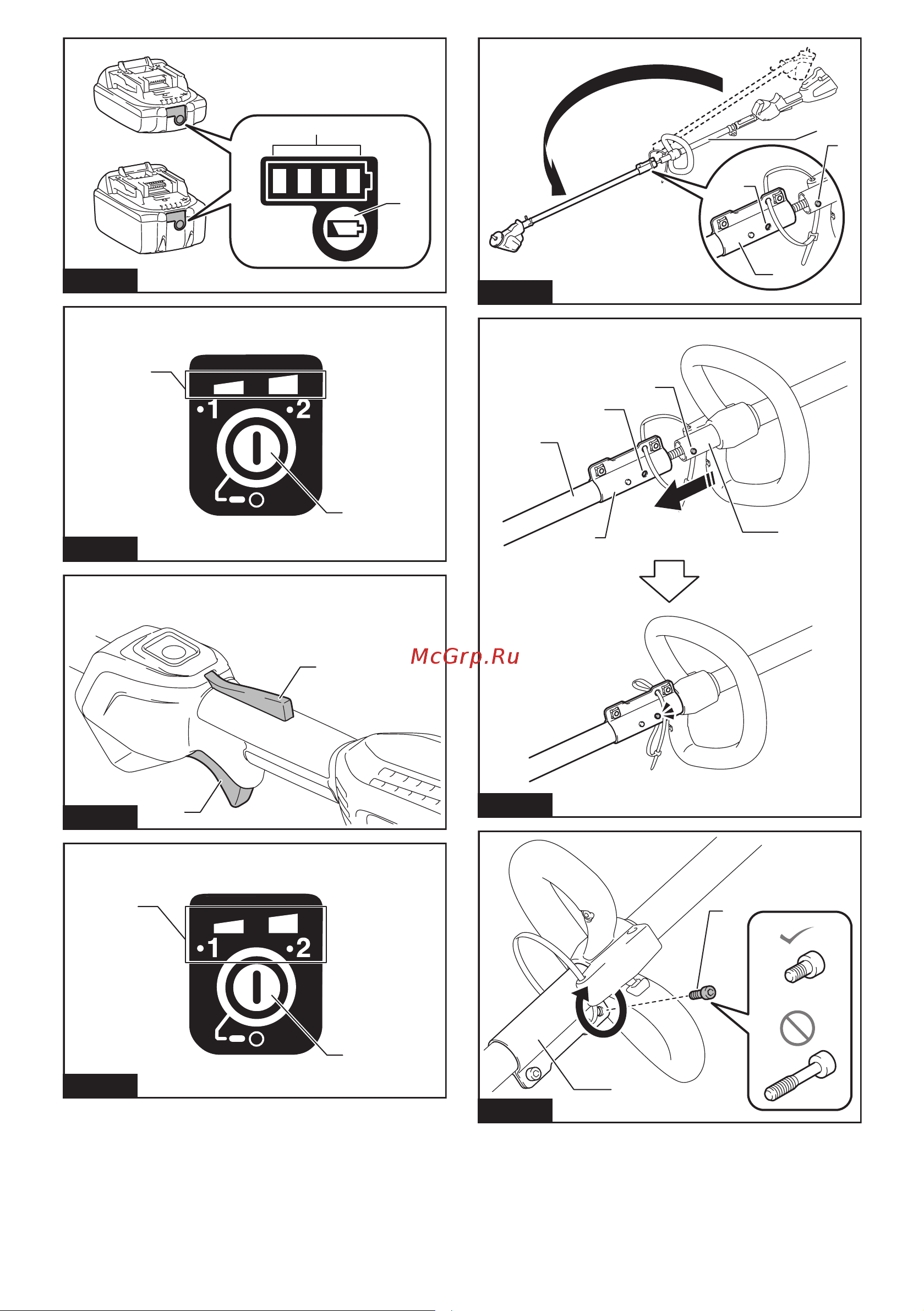 •1 •2

McGrp.Ru

•1 •2