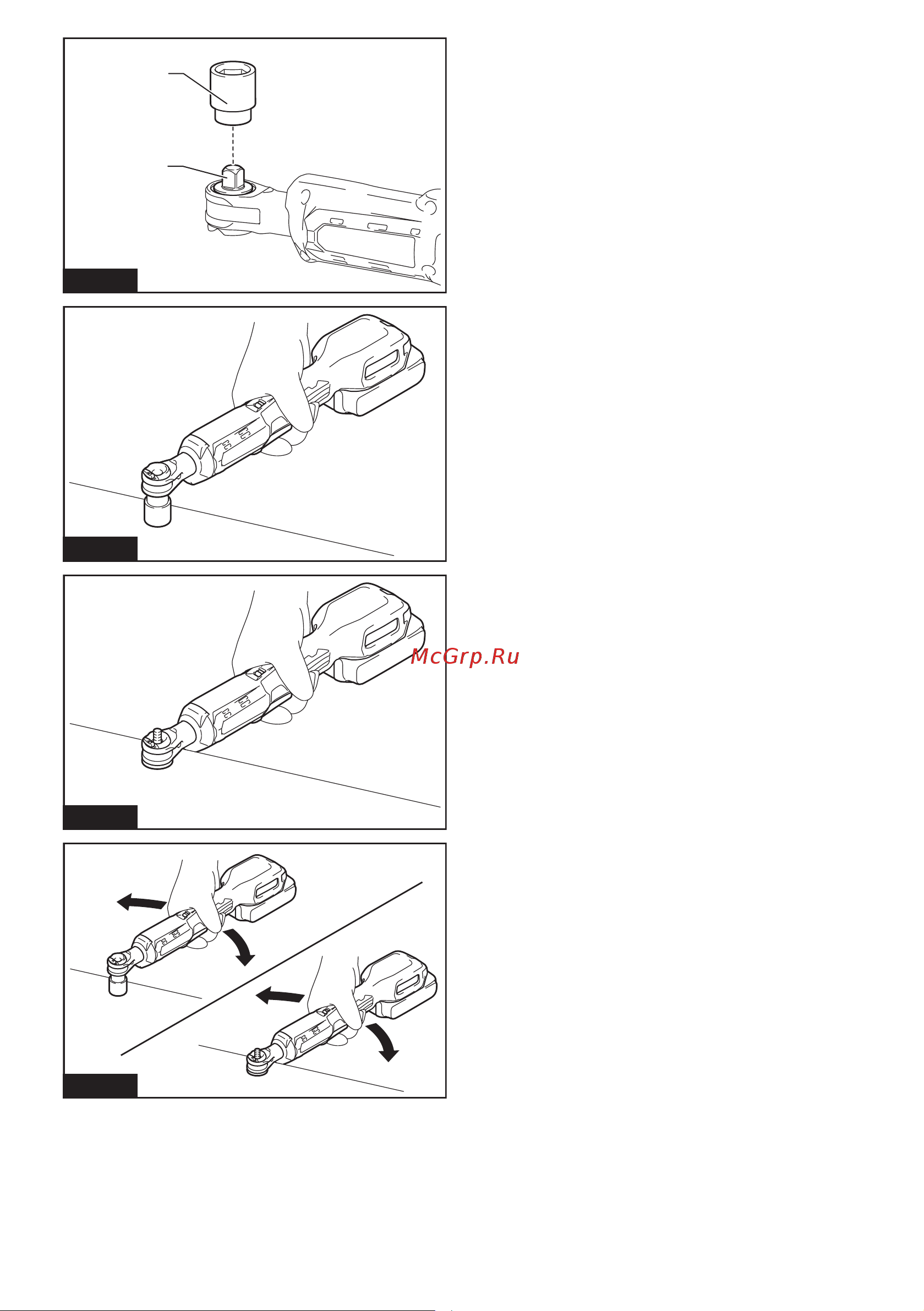 McGrp.Ru