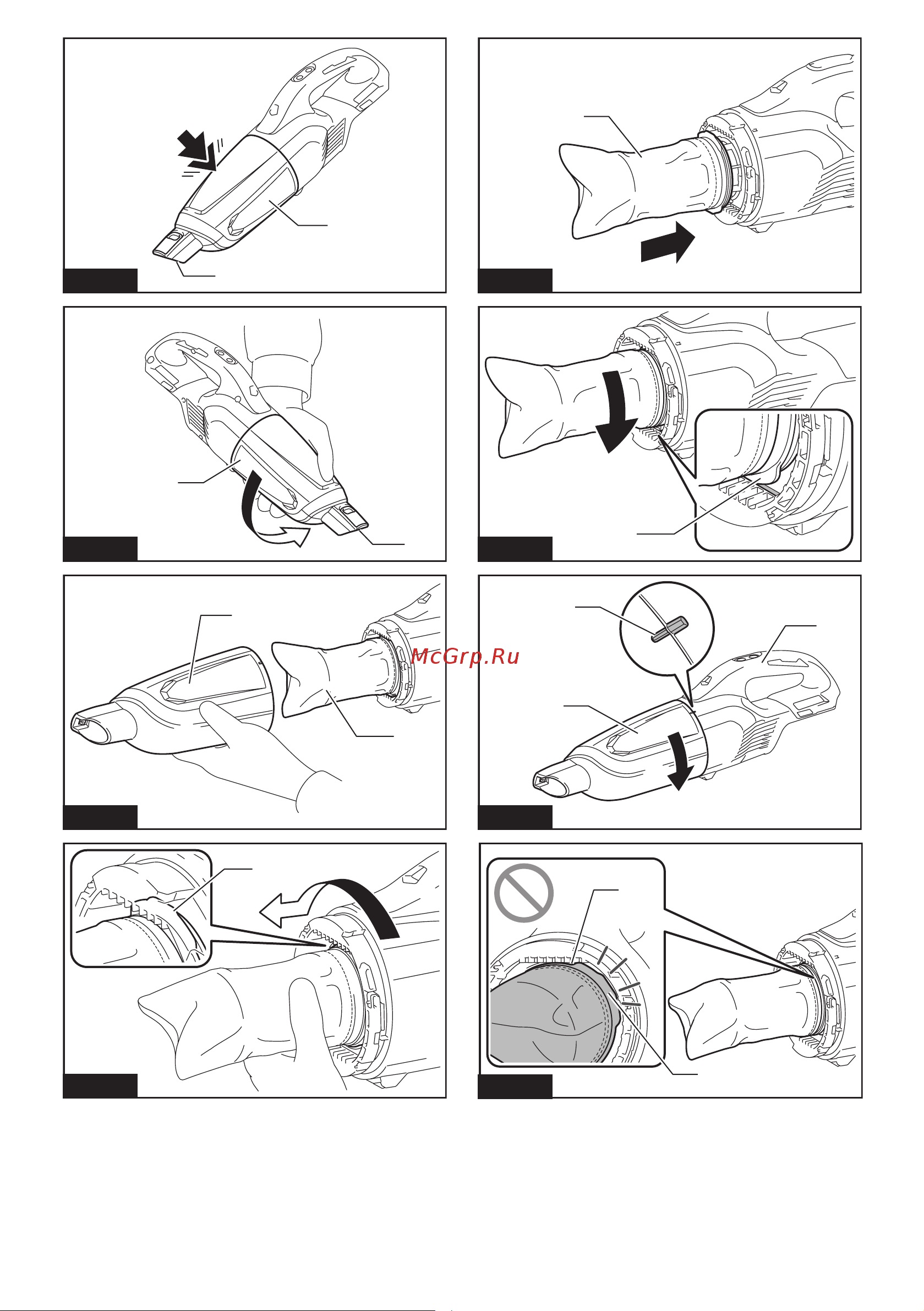 McGrp.Ru