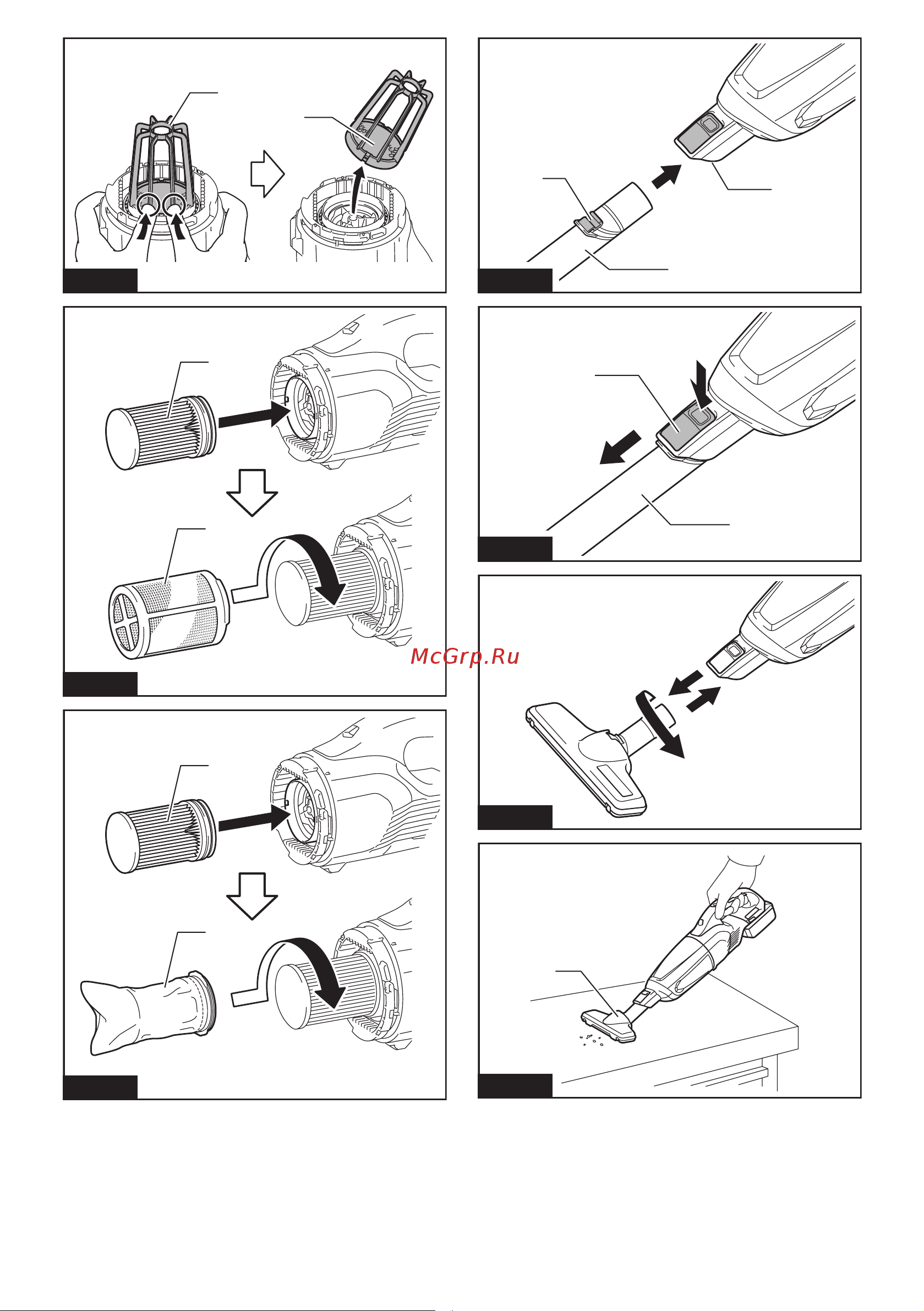 McGrp.Ru