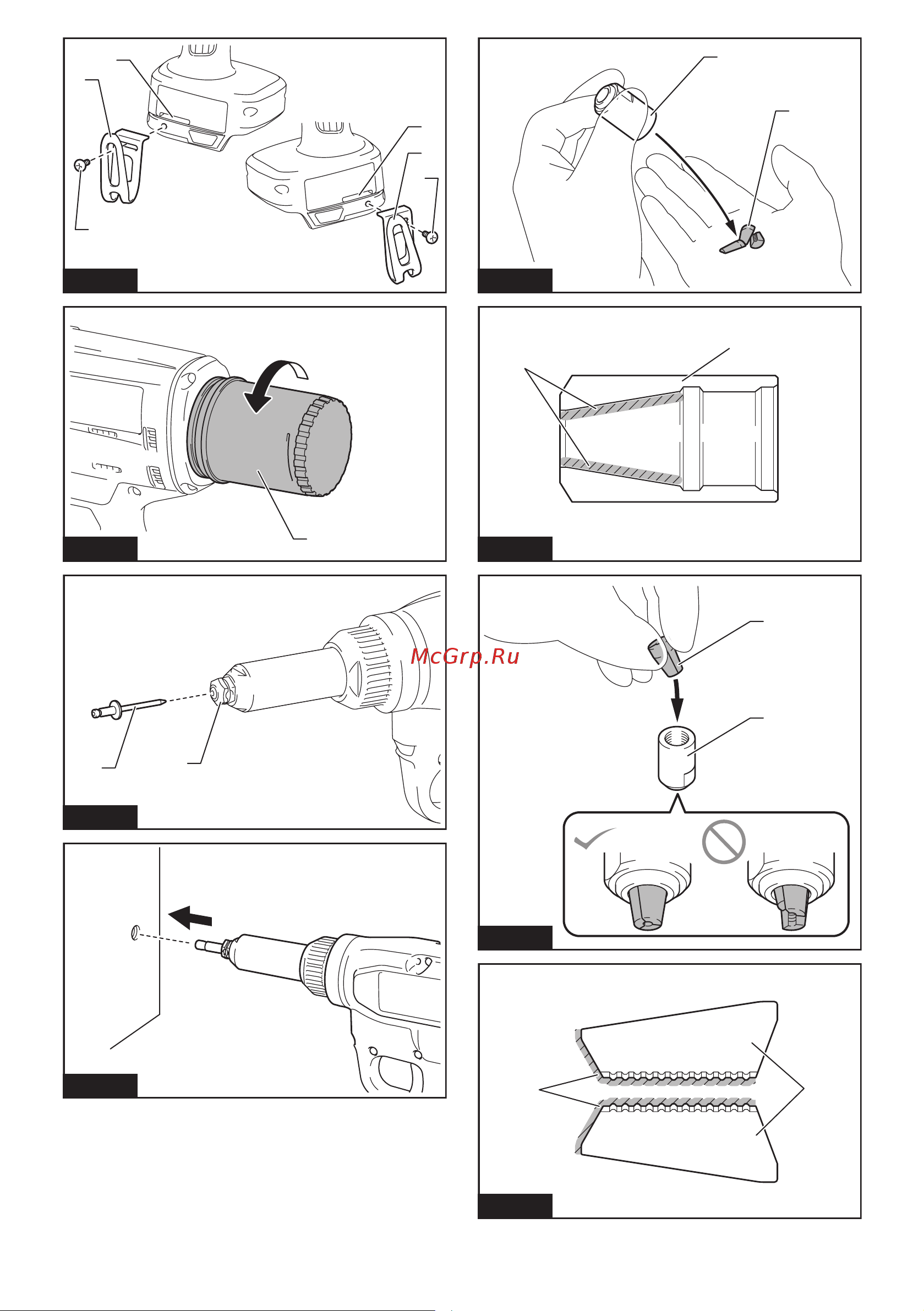 McGrp.Ru