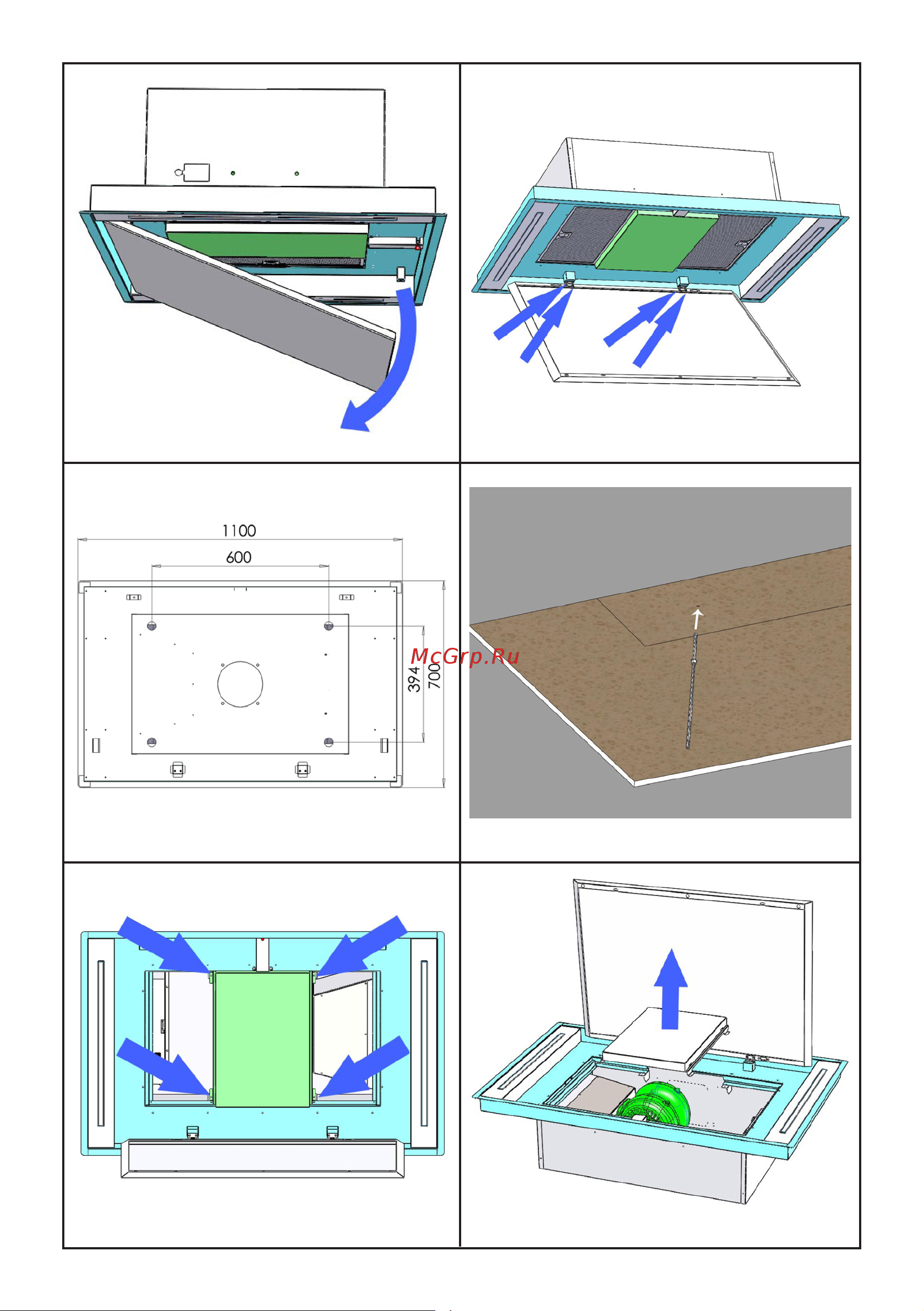 1100

600

394

700

McGrp.Ru