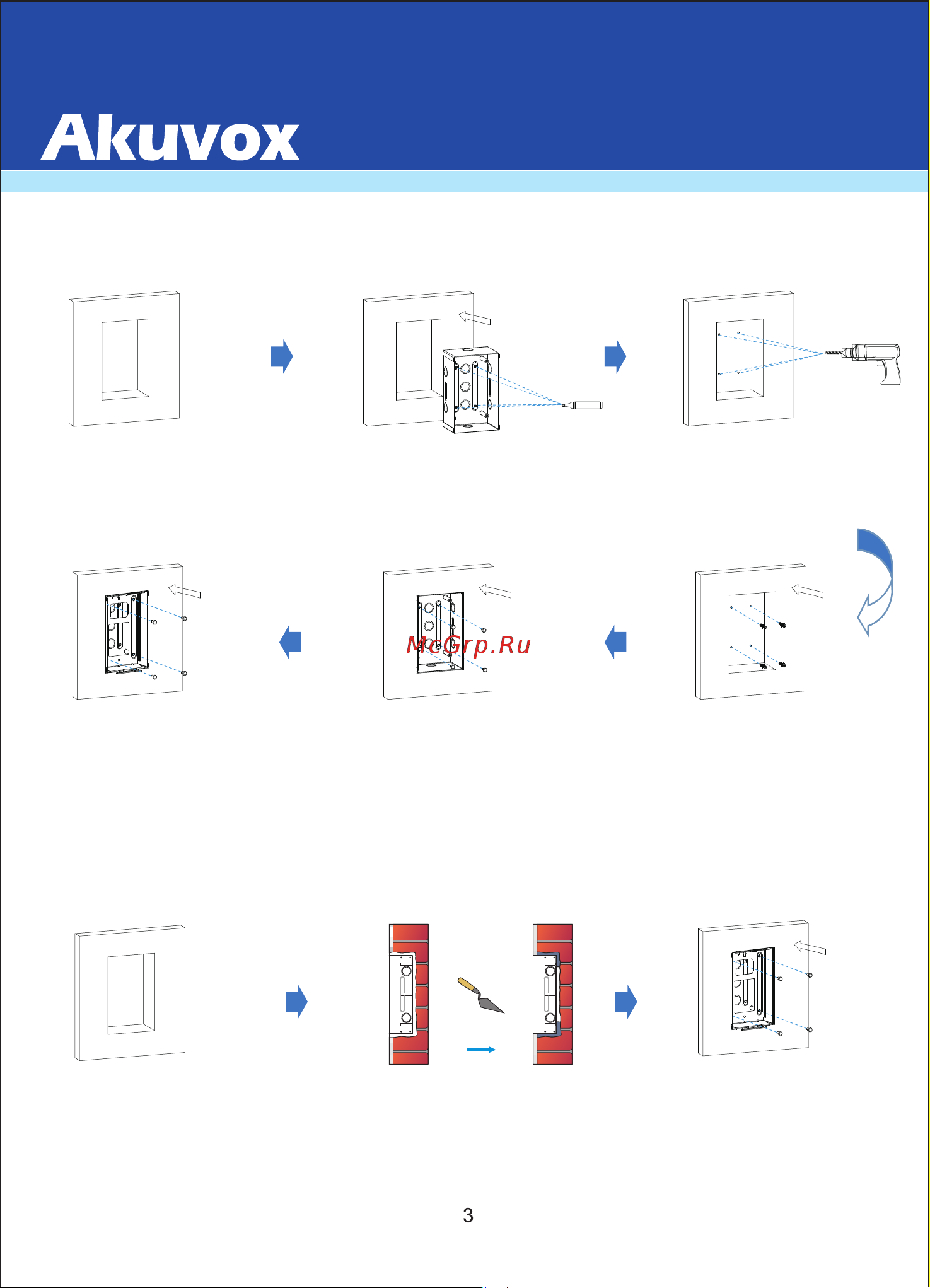 Akuvox

McGrp.Ru

3