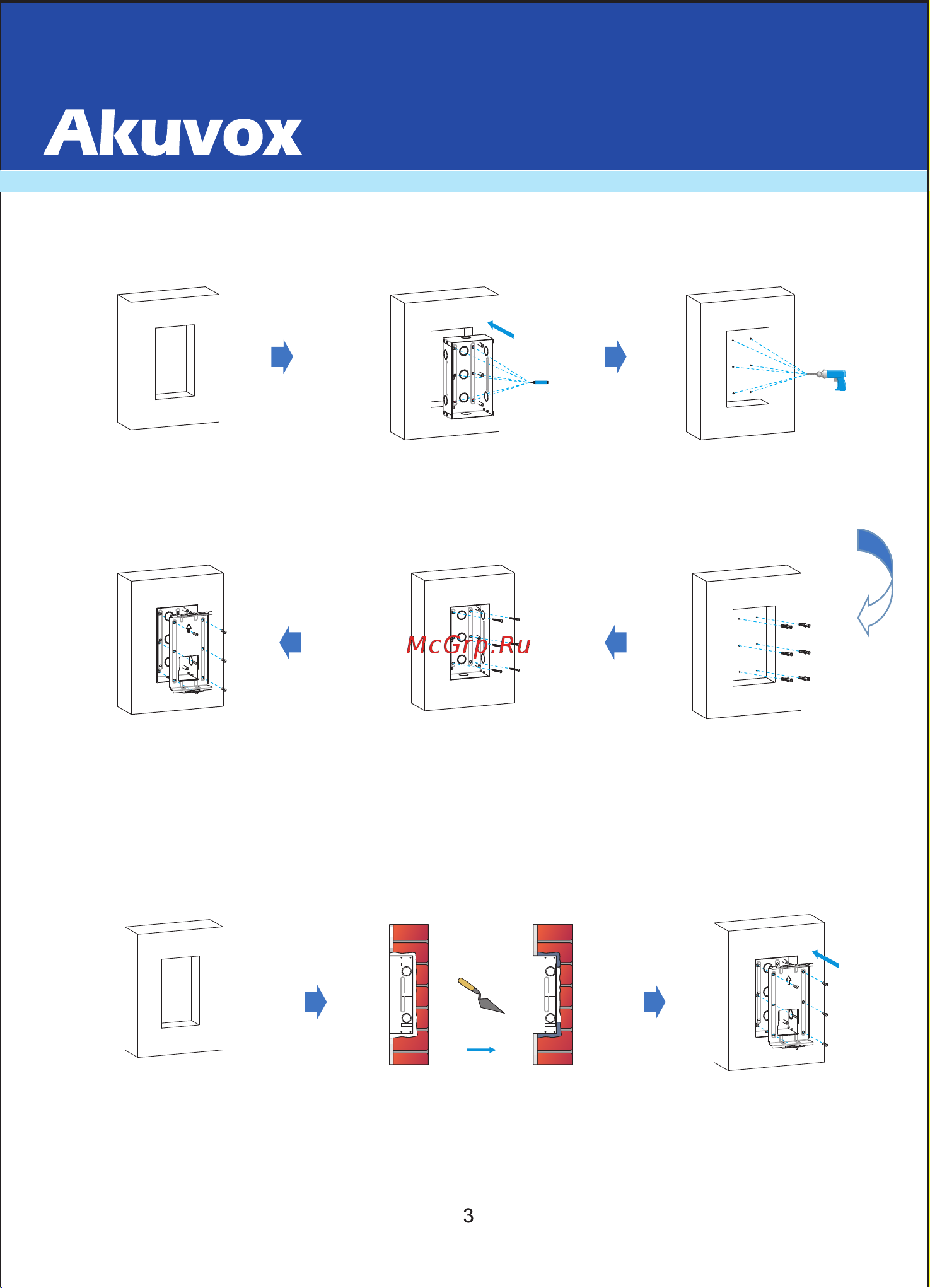 Akuvox

McGrp.Ru

3