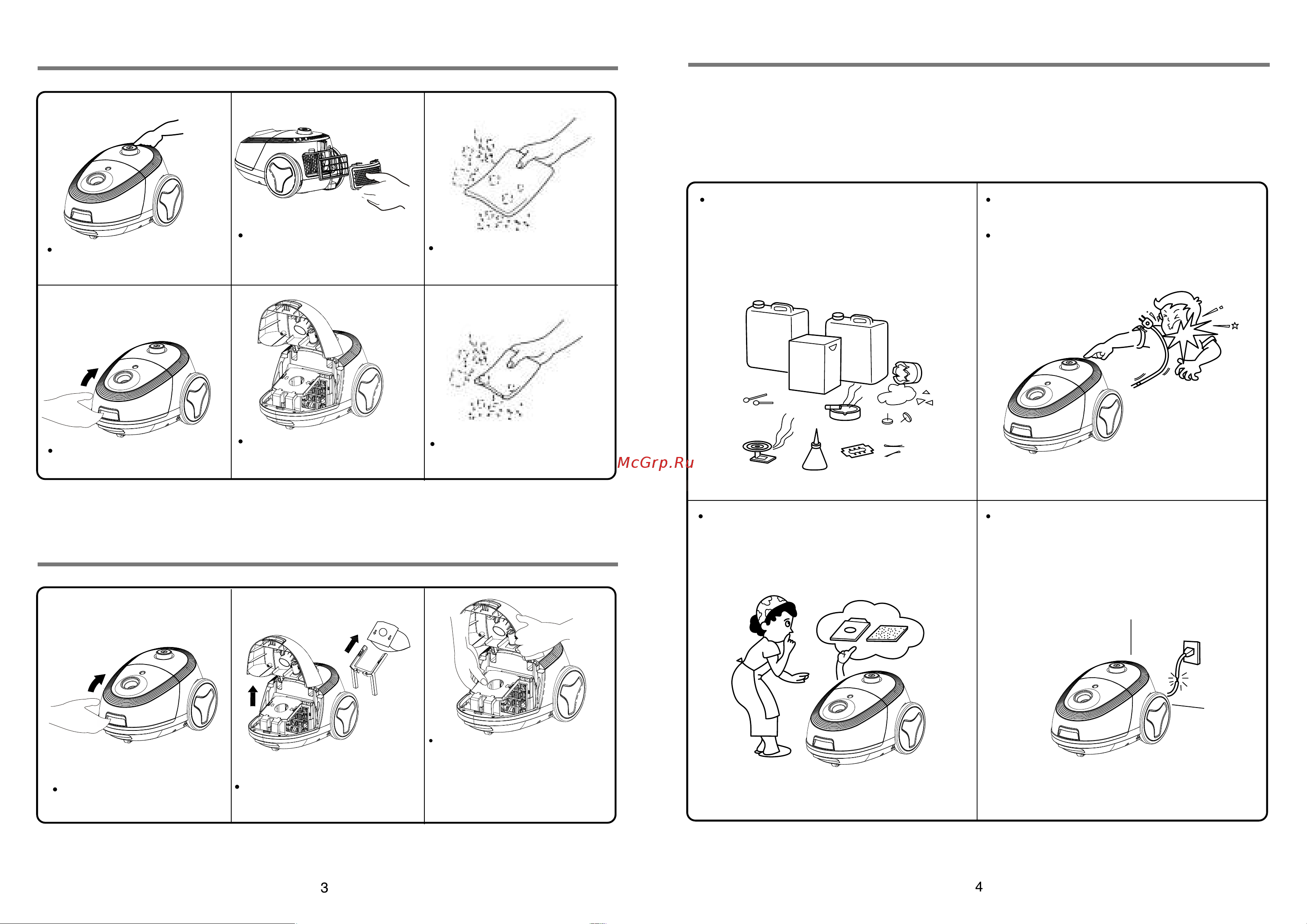 McGrp.Ru

3

4