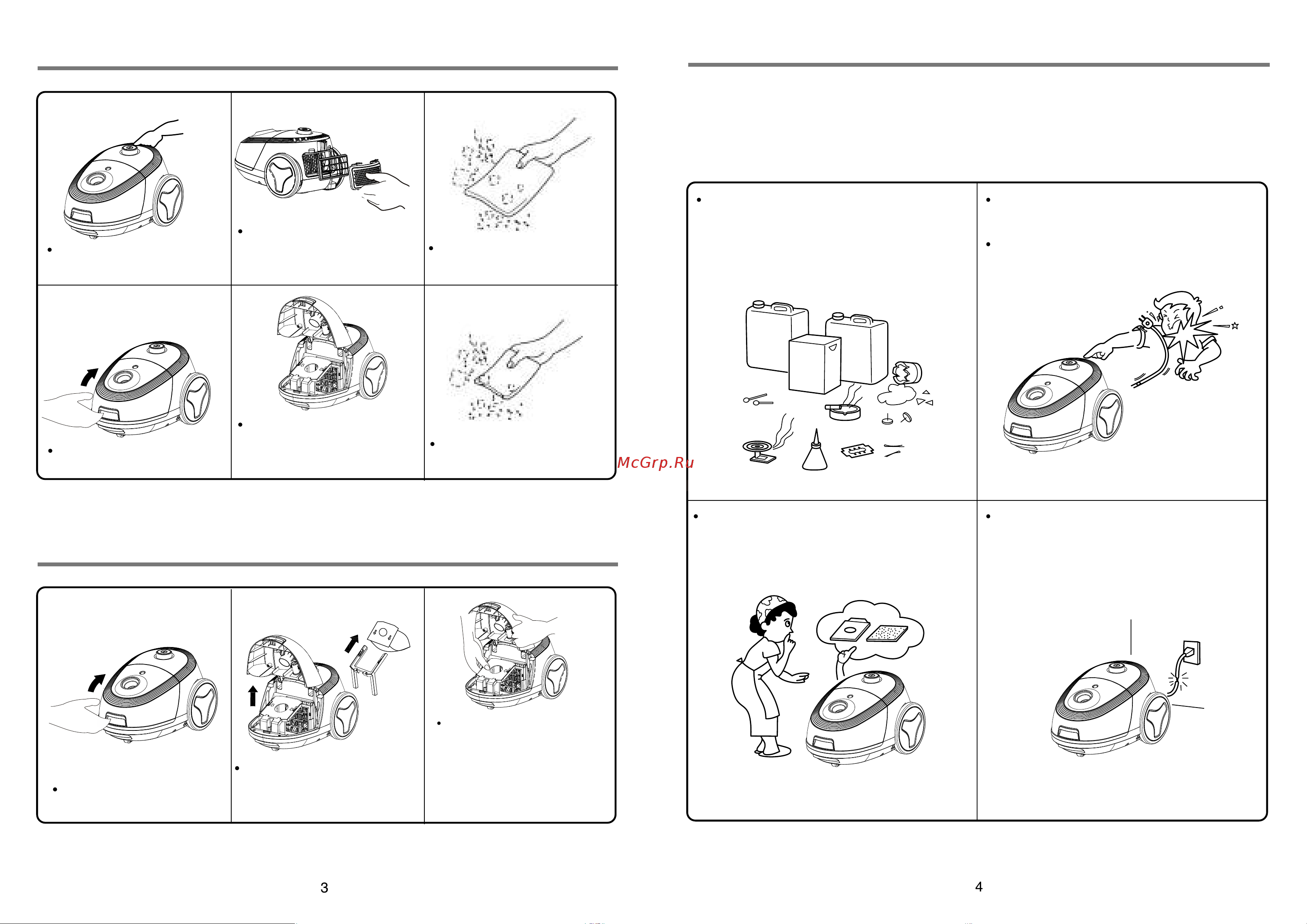 McGrp.Ru

3

4