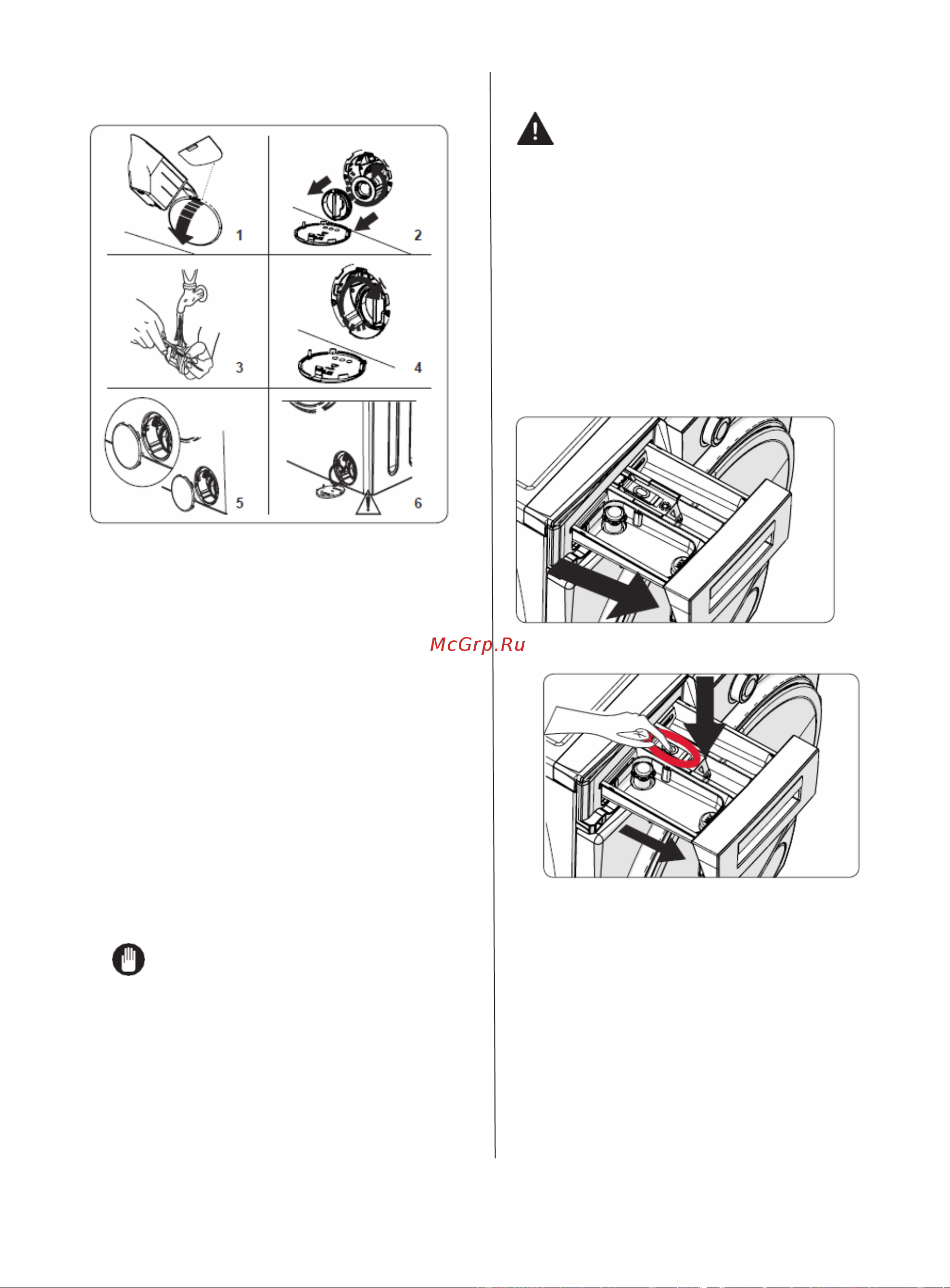 1
2
3
4
5
6

McGrp.Ru