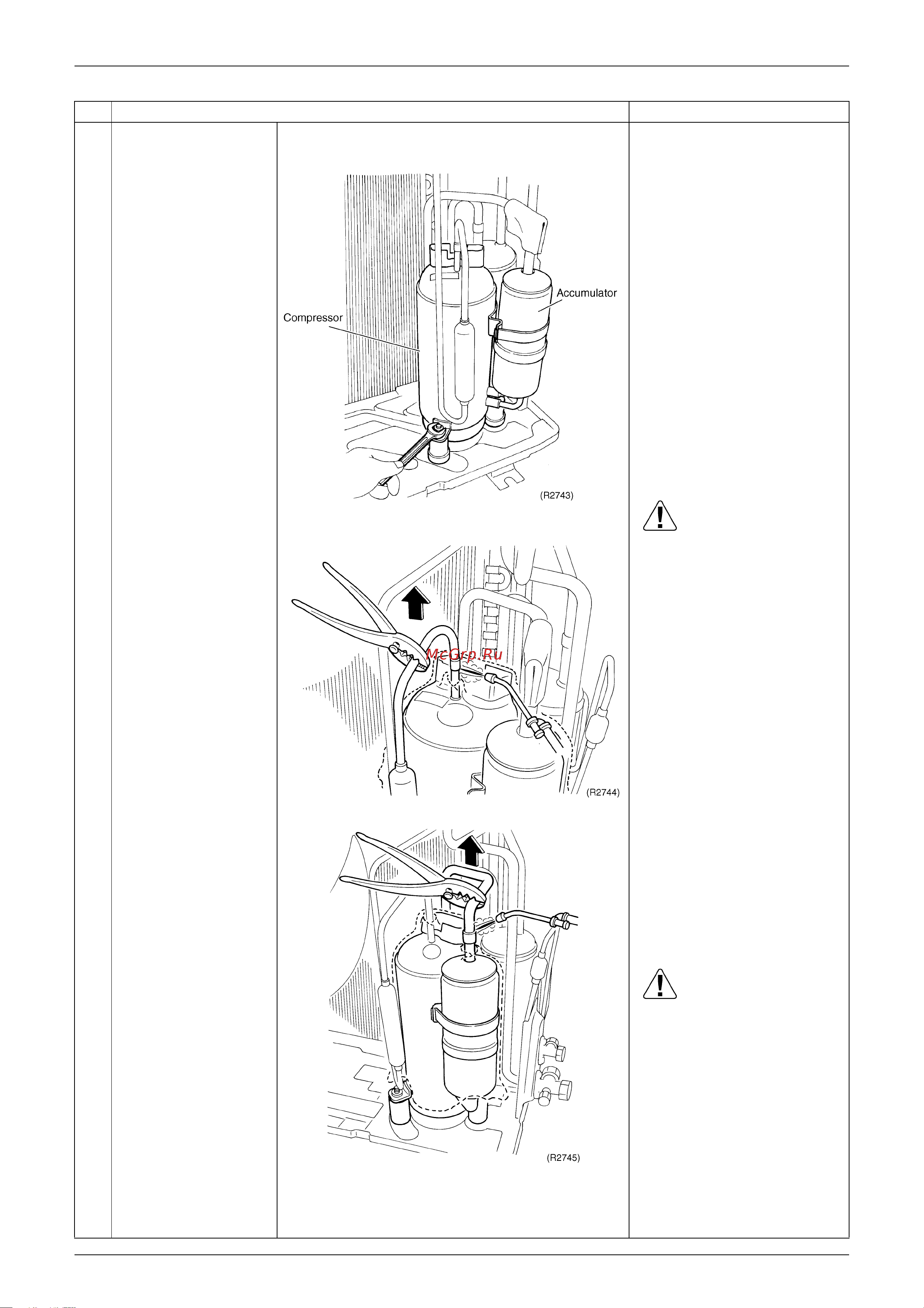 Accumulator

Compressor

(R2743)

McGrp.Ru

(R2744)

(R2745)