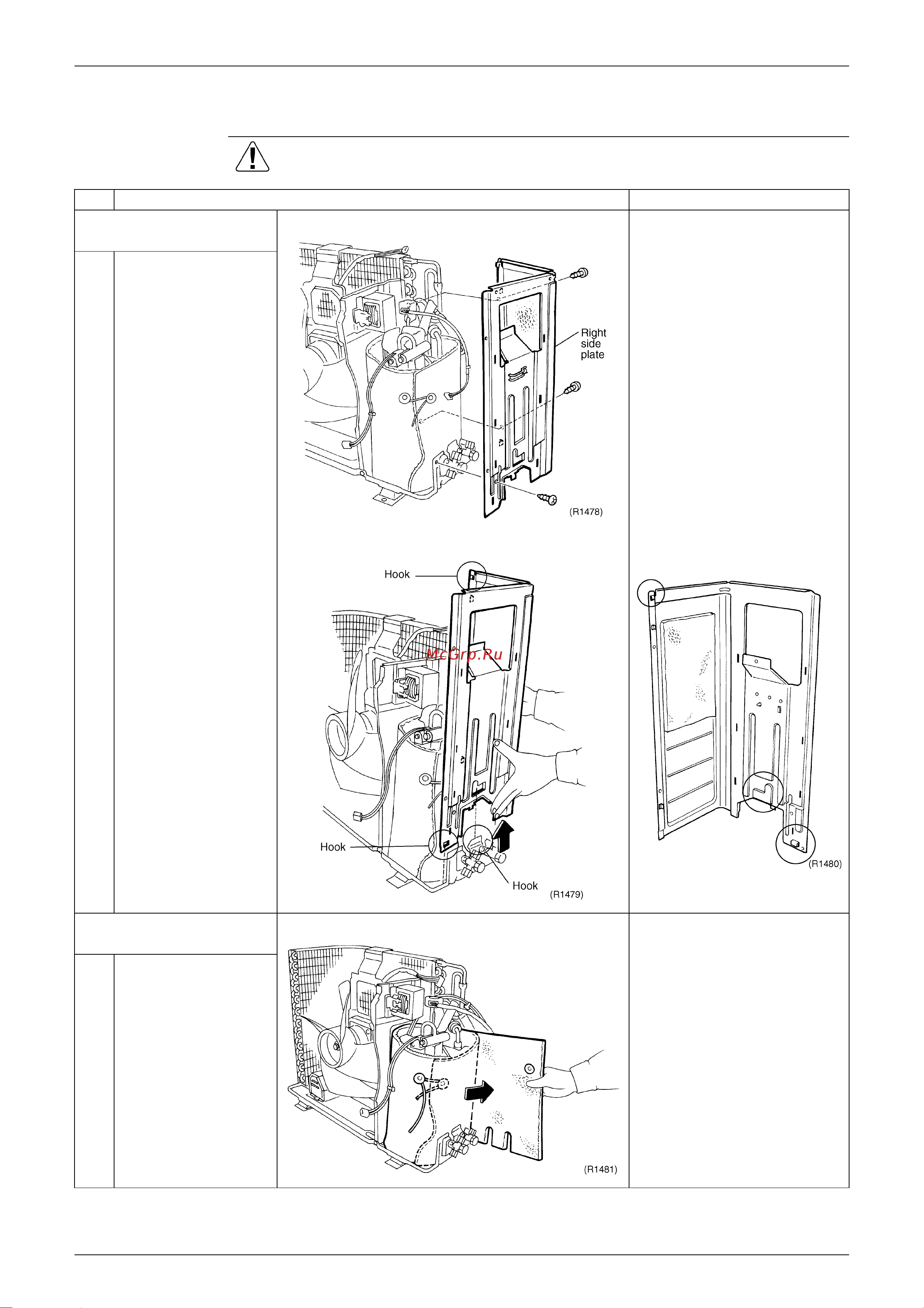 Right side plate

(R1478)

Hook

McGrp.Ru

Hook

Hook

(R1479)

(R1480)

(R1481)