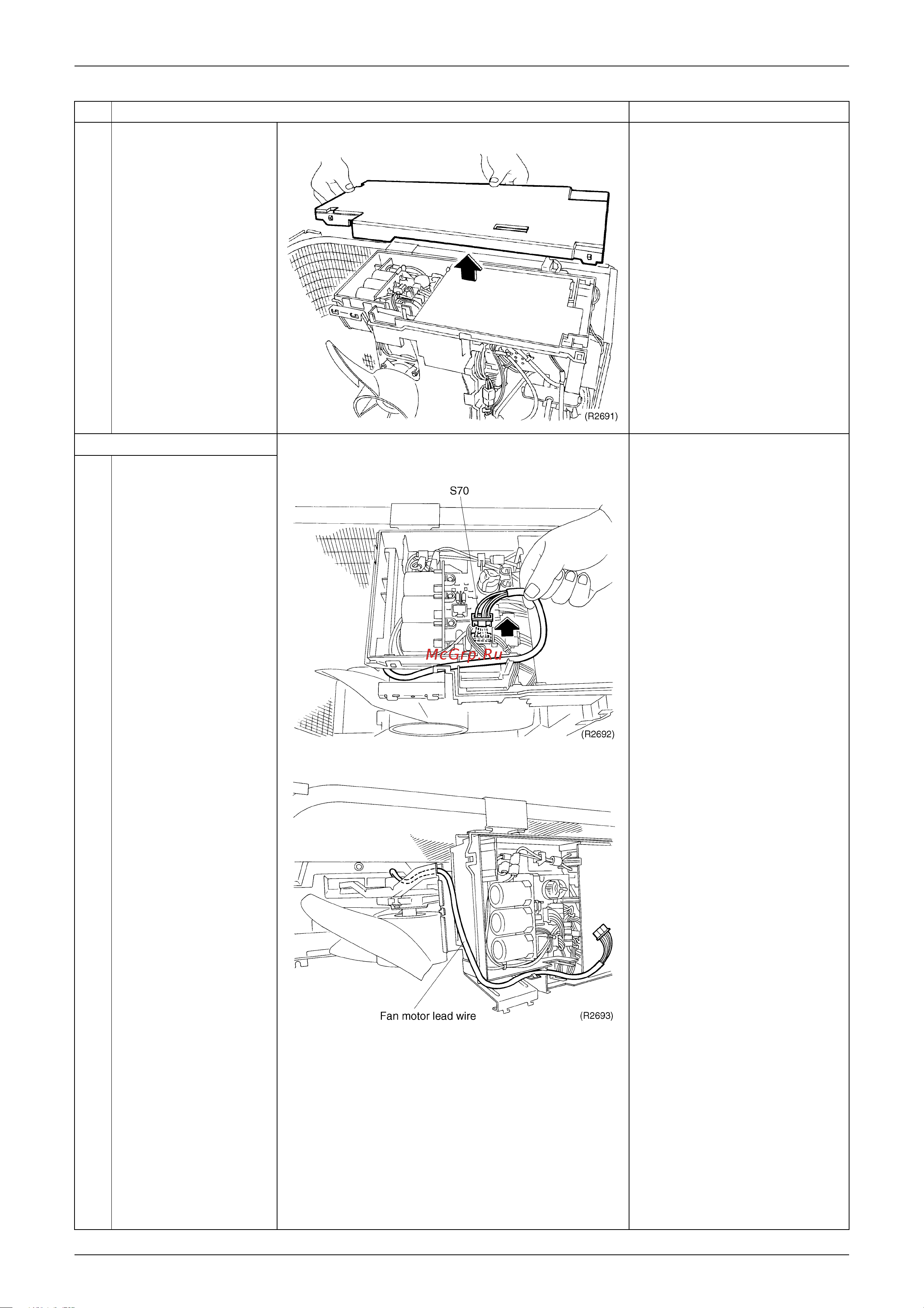 (R2691)

S70

McGrp.Ru

(R2692)

Fan motor lead wire

(R2693)