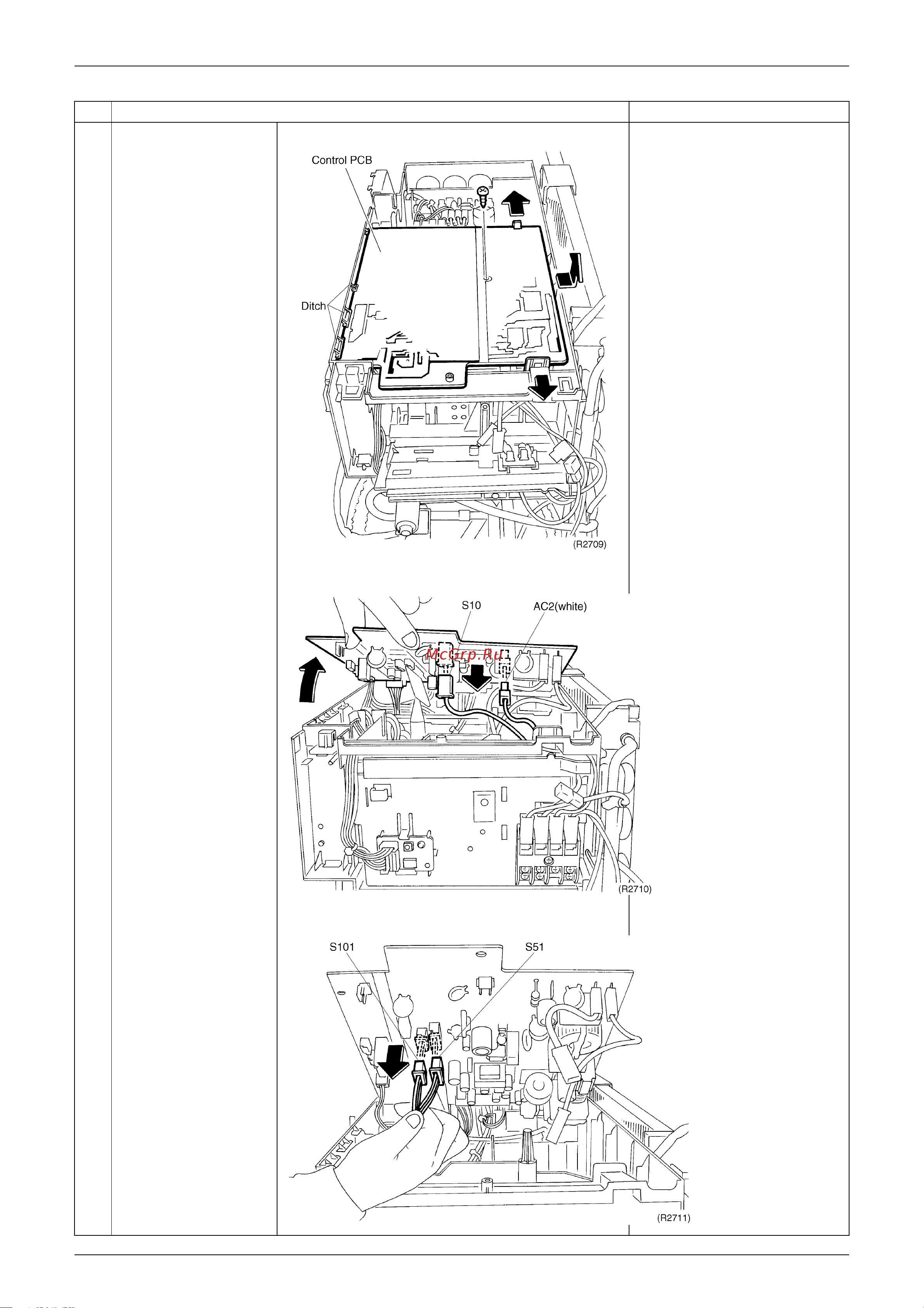 Control PCB

Ditch

(R2709)

S10

AC2(white)

McGrp.Ru

(R2710)

S101

S51

(R2711)