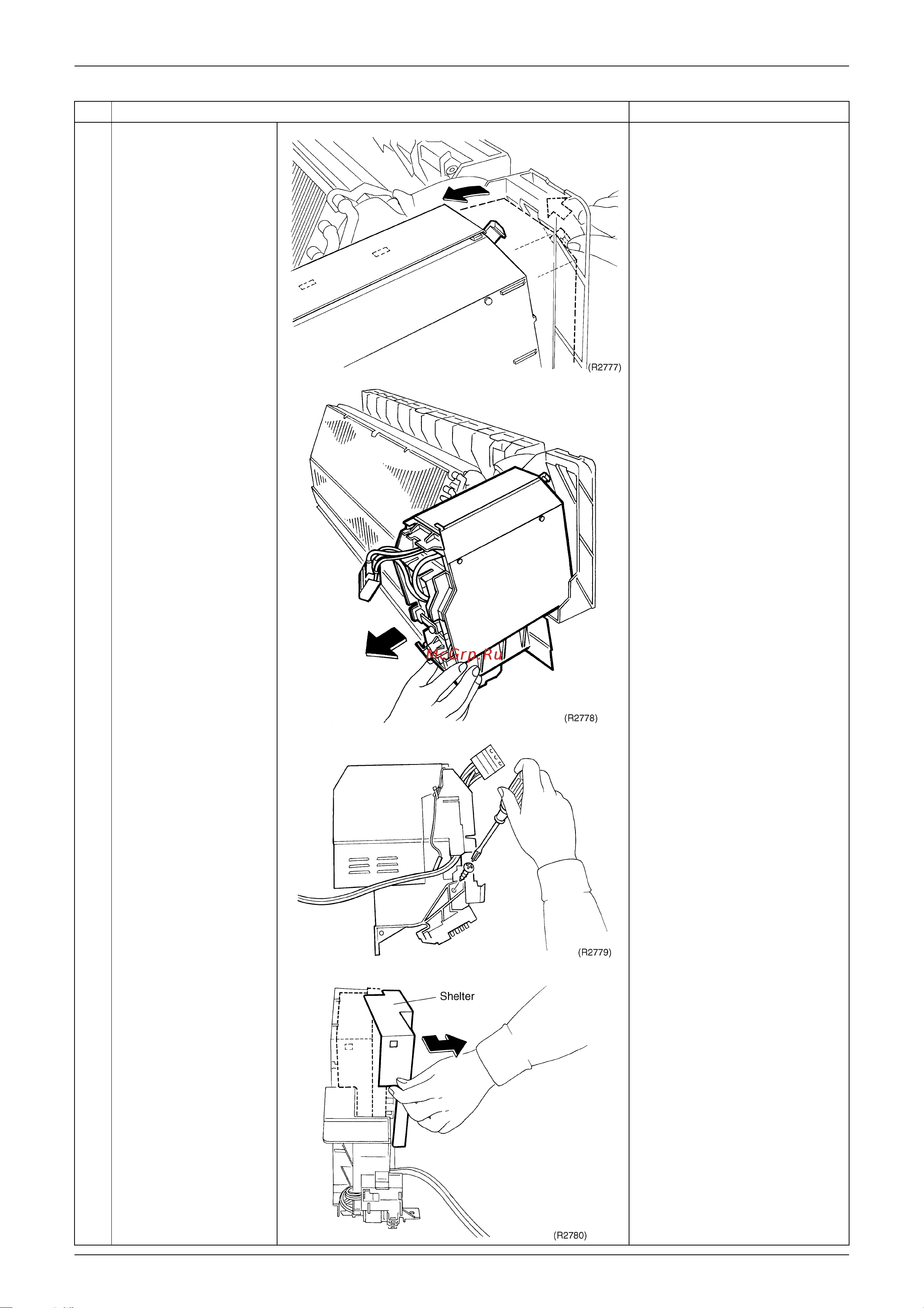 (R2777)

McGrp.Ru

(R2778)

(R2779)

Shelter

(R2780)