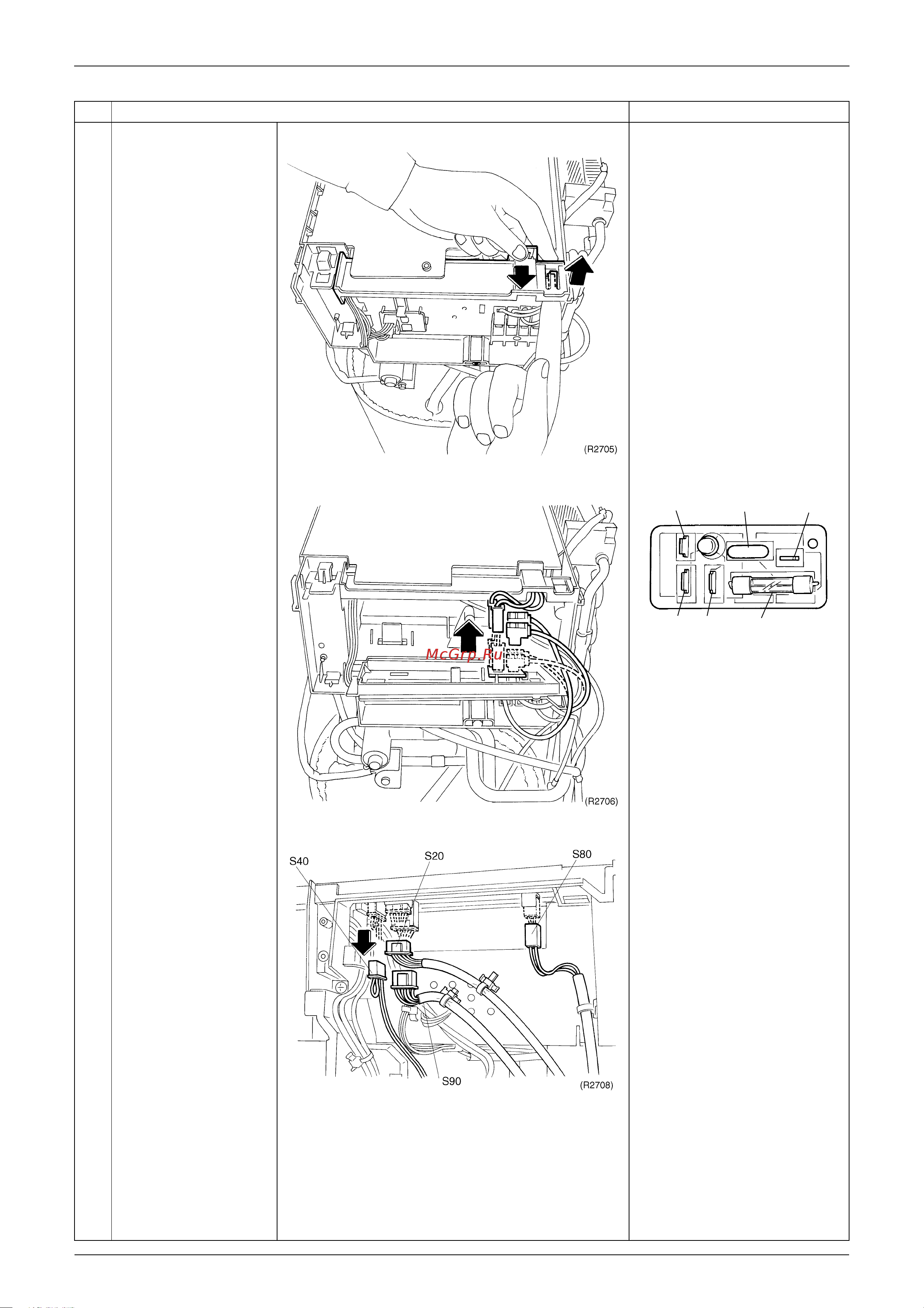 (R2705)

McGrp.Ru

(R2706)

S40

S20

S80

S90

(R2708)