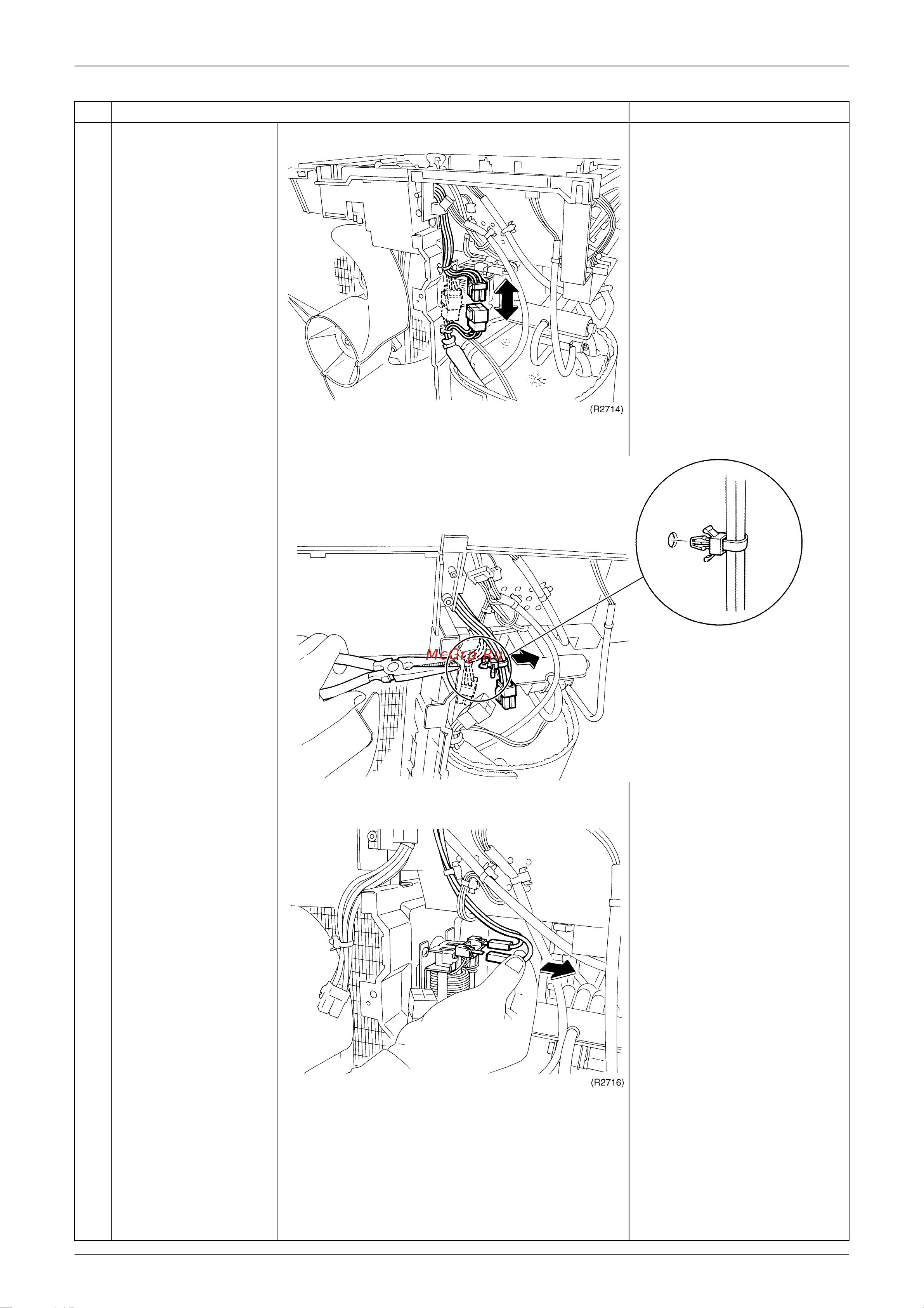 (R2714)

McGrp.Ru

(R2716)