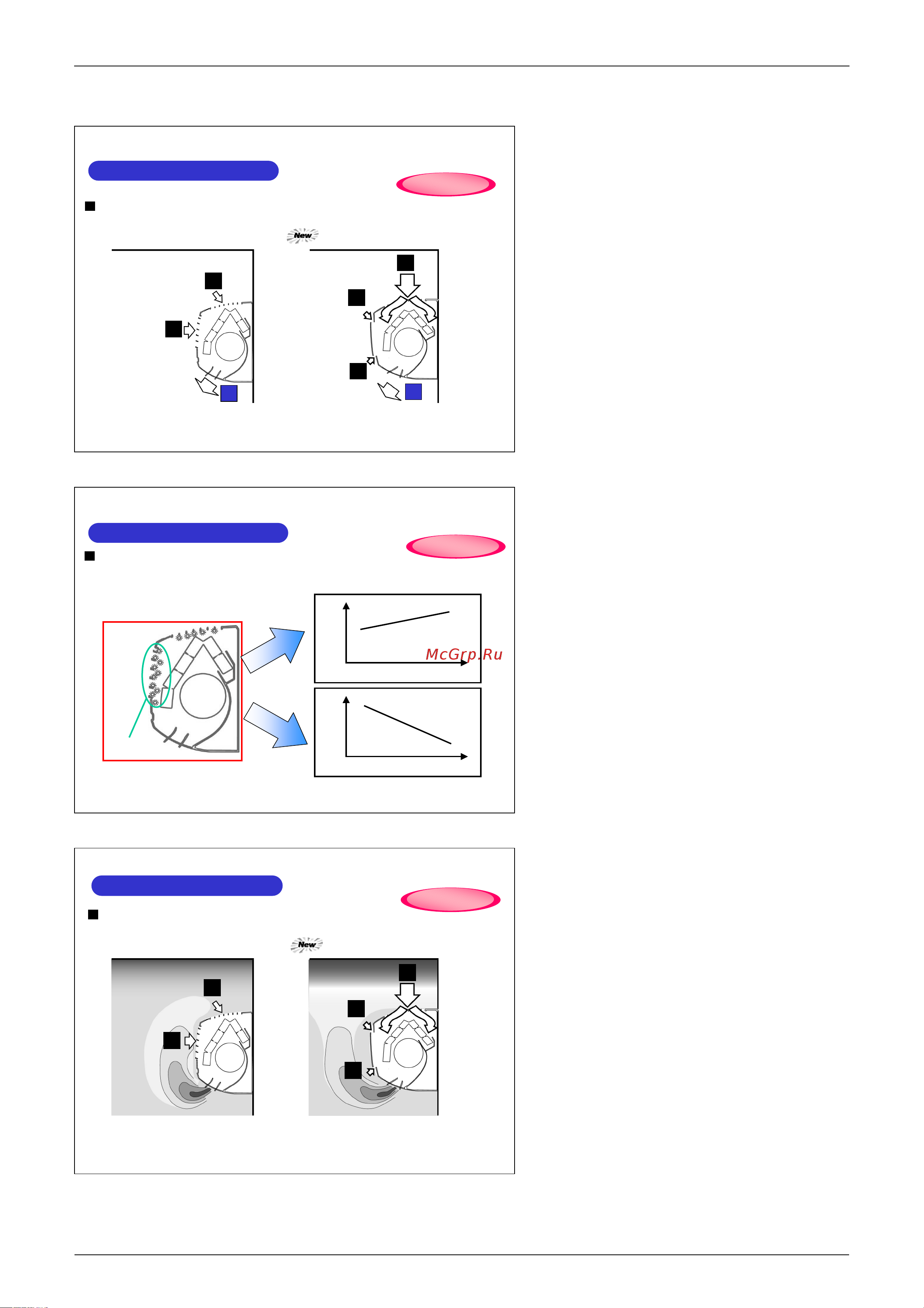 New

McGrp.Ru

New