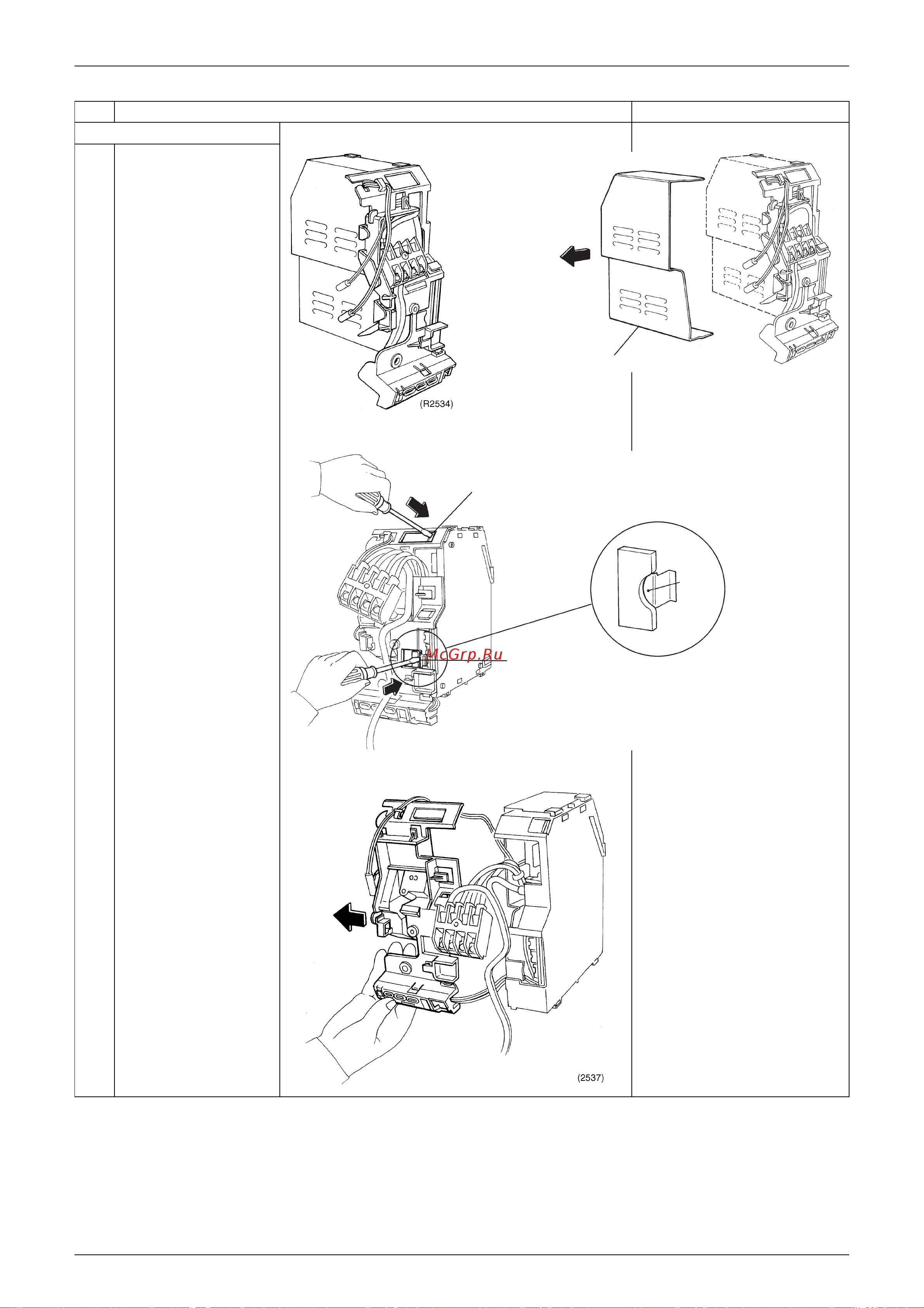 (R2534)

McGrp.Ru

(2537)