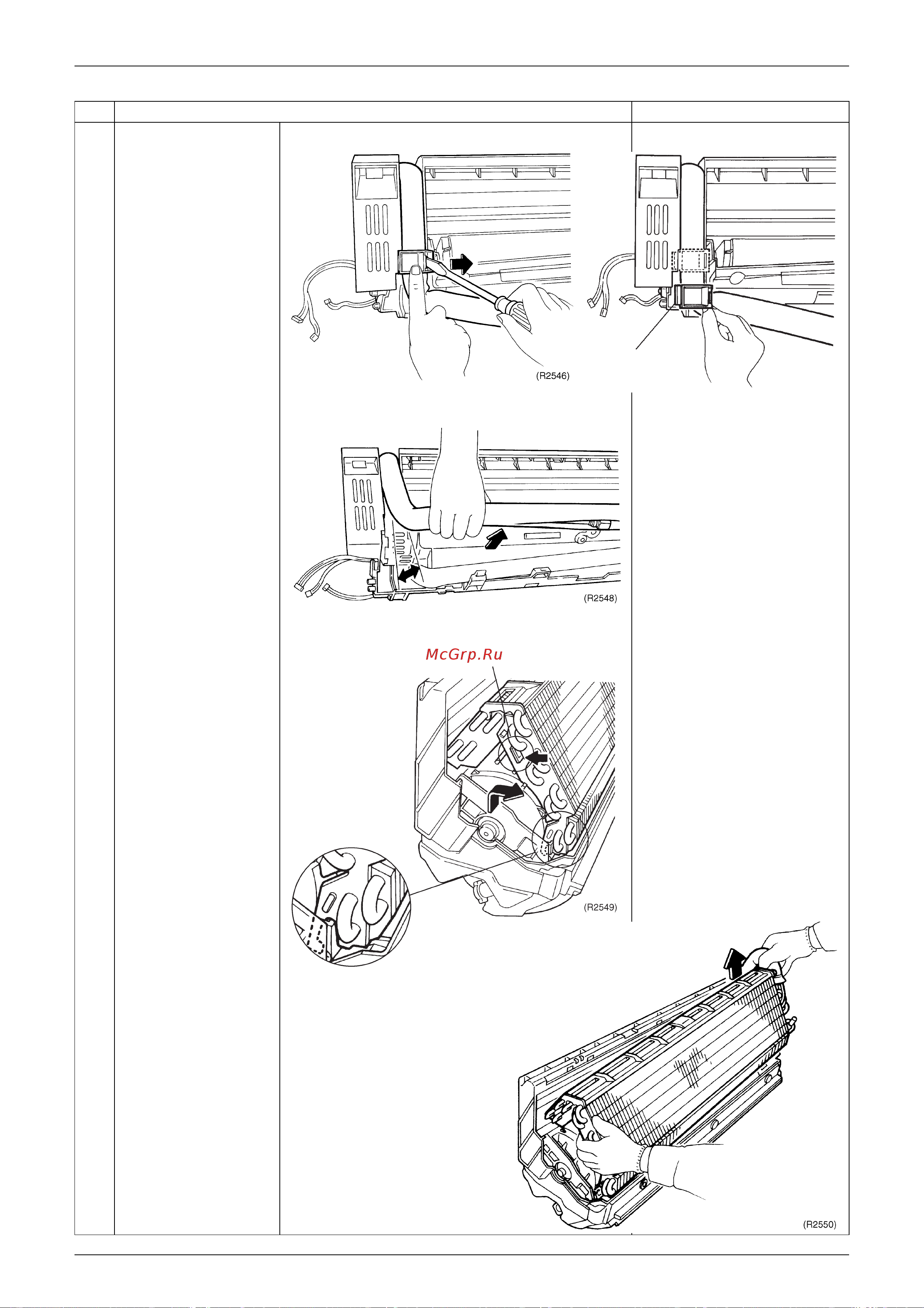 (R2546)

(R2548)

McGrp.Ru

(R2549)

(R2550)