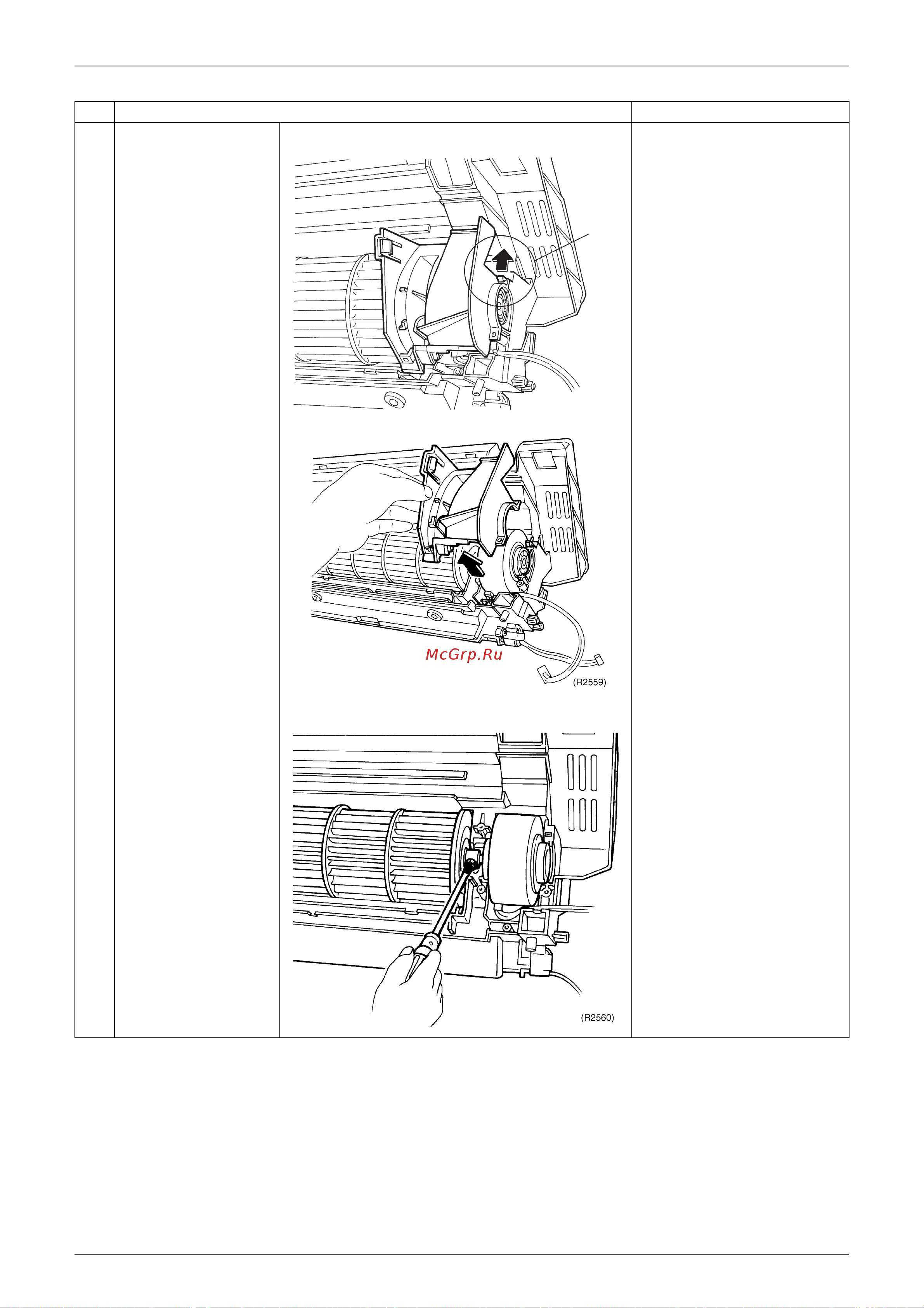 McGrp.Ru
(R2559)
(R2560)