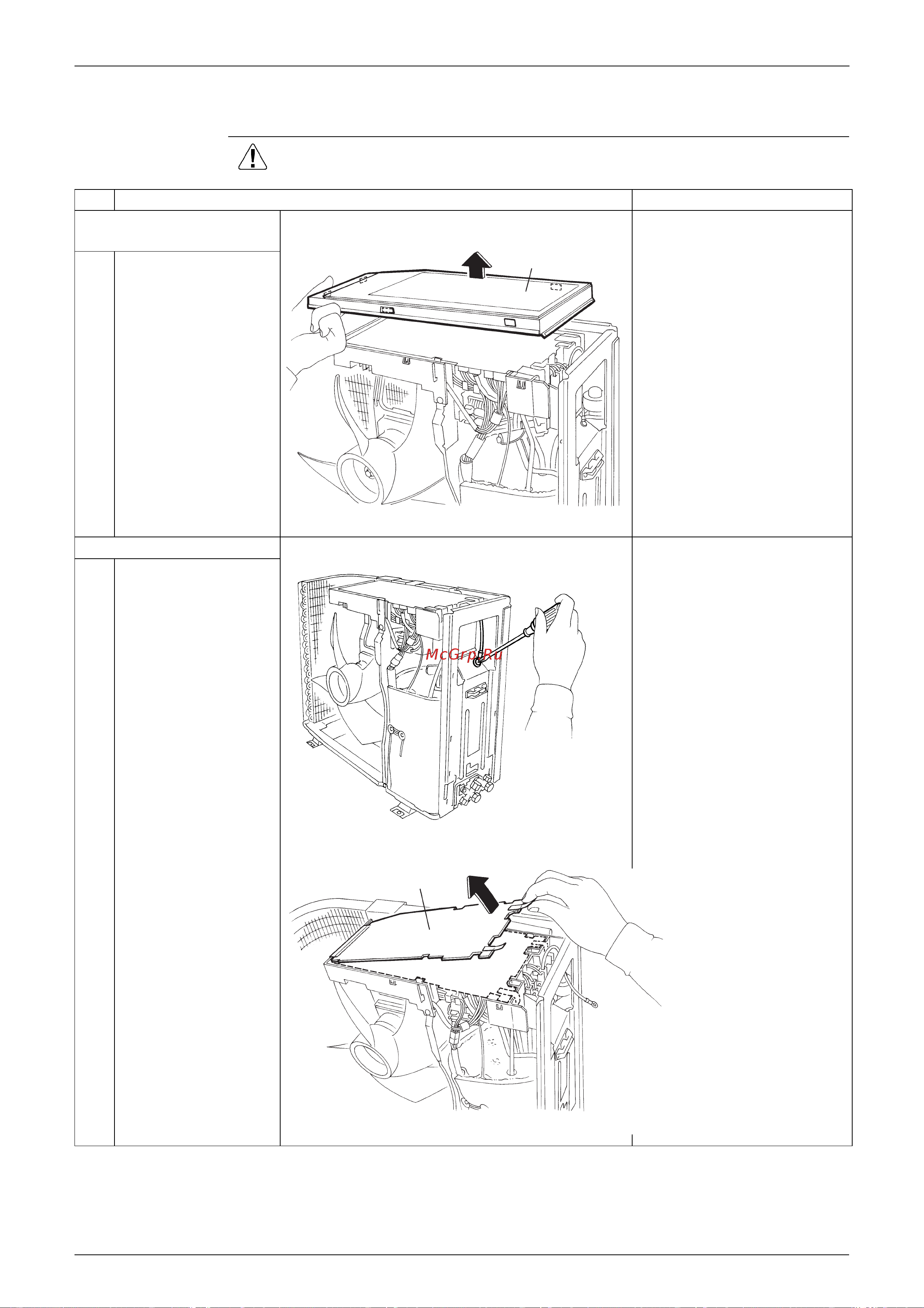 McGrp.Ru