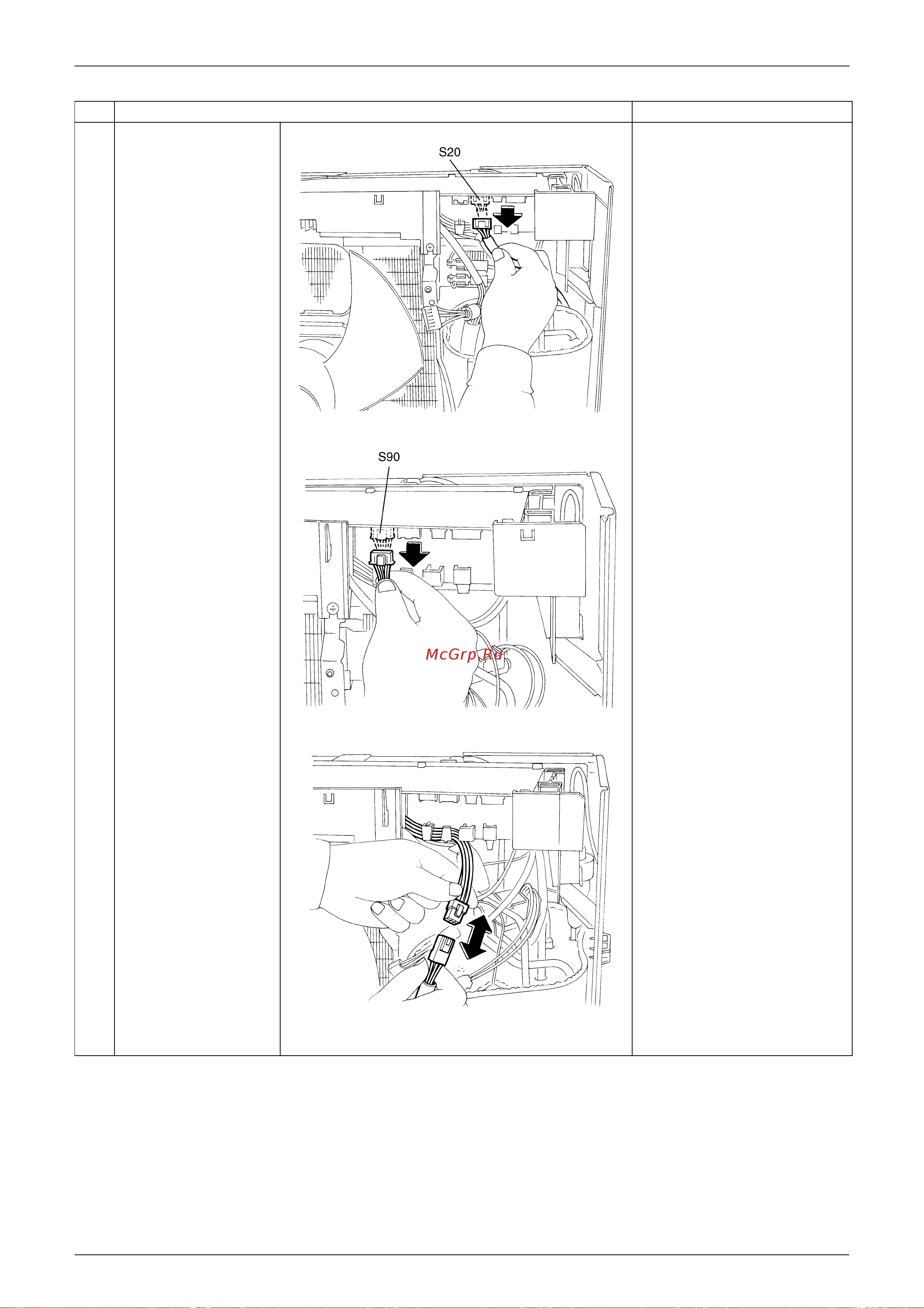 S20

S90

McGrp.Ru