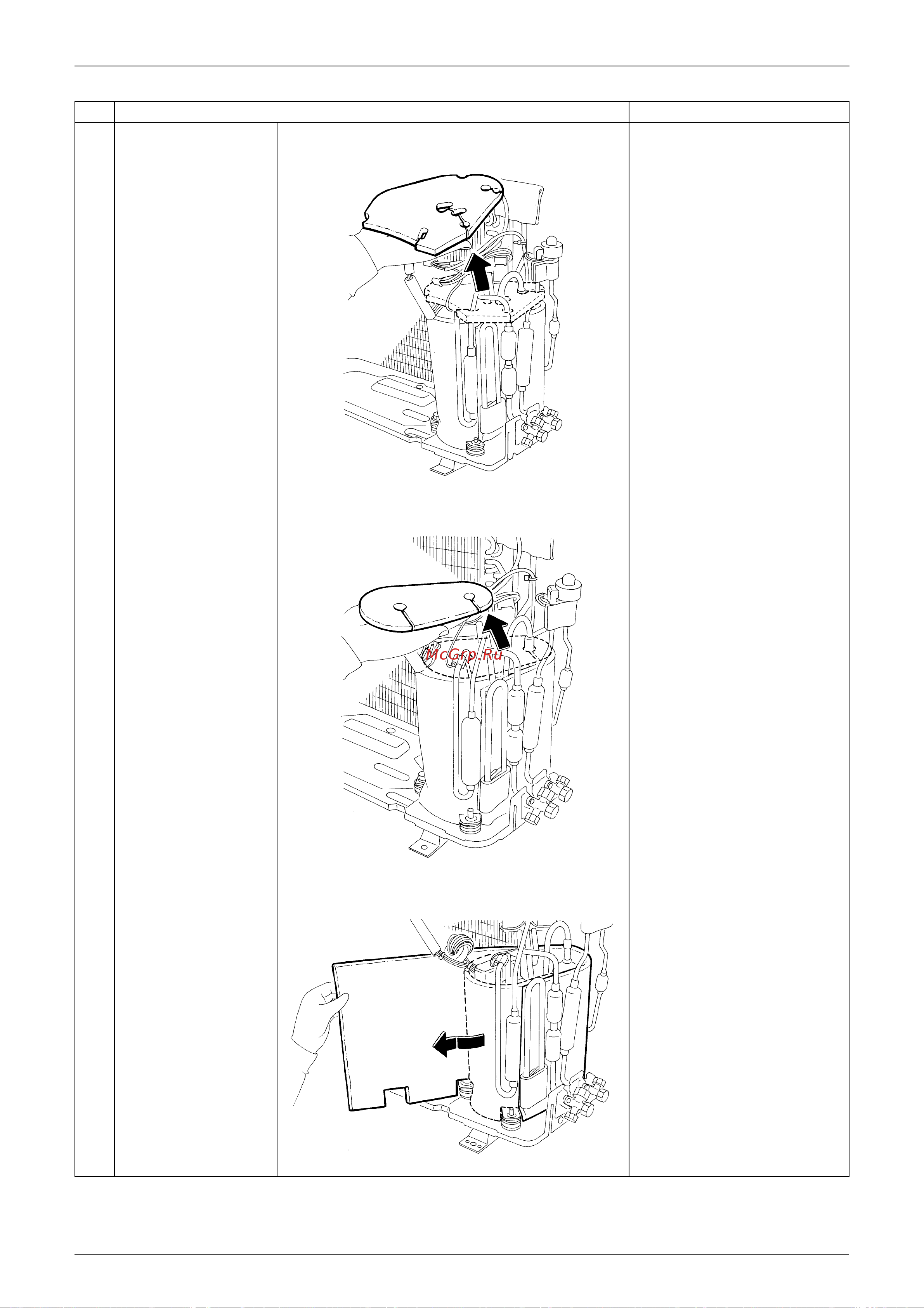 McGrp.Ru