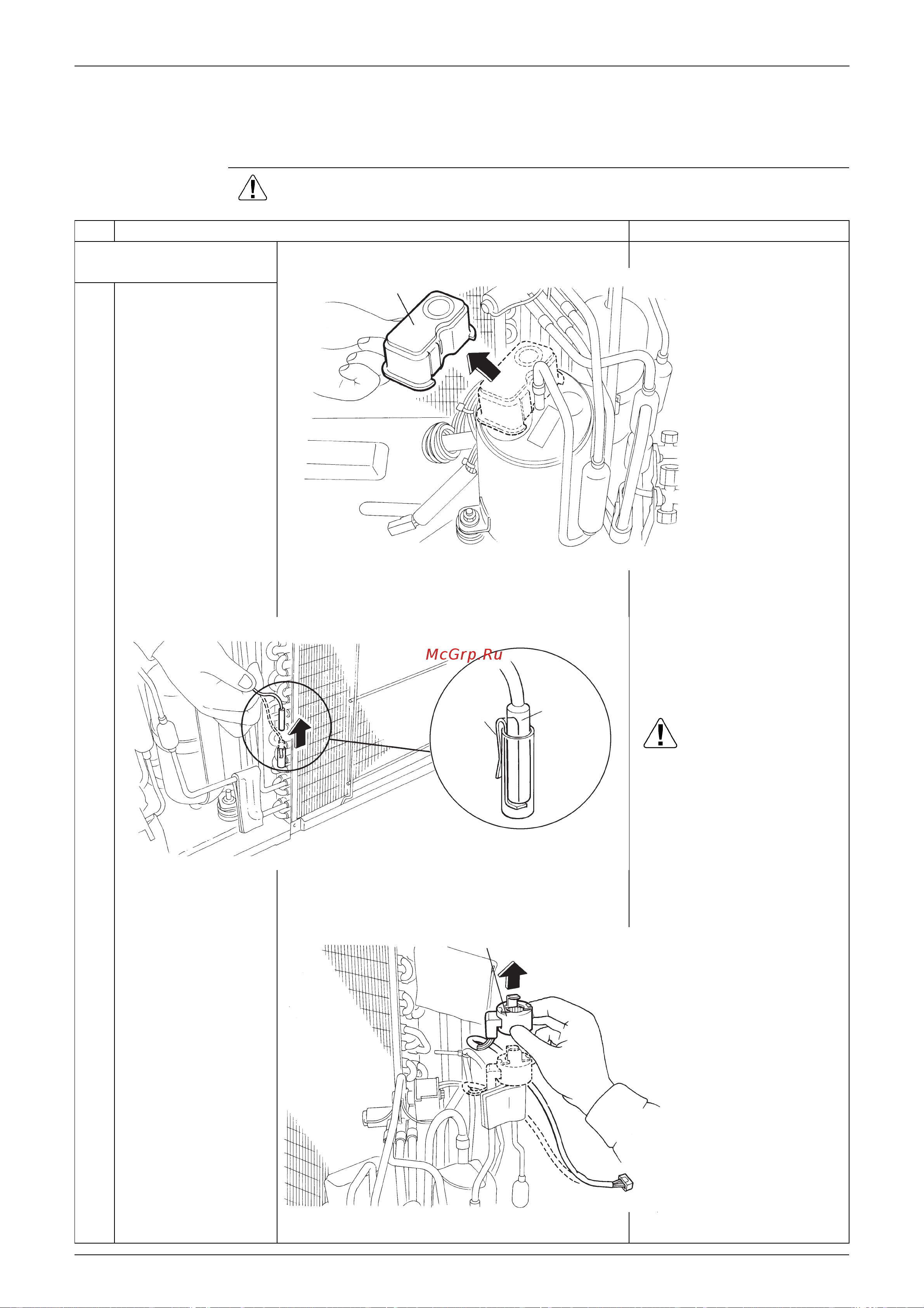 McGrp.Ru