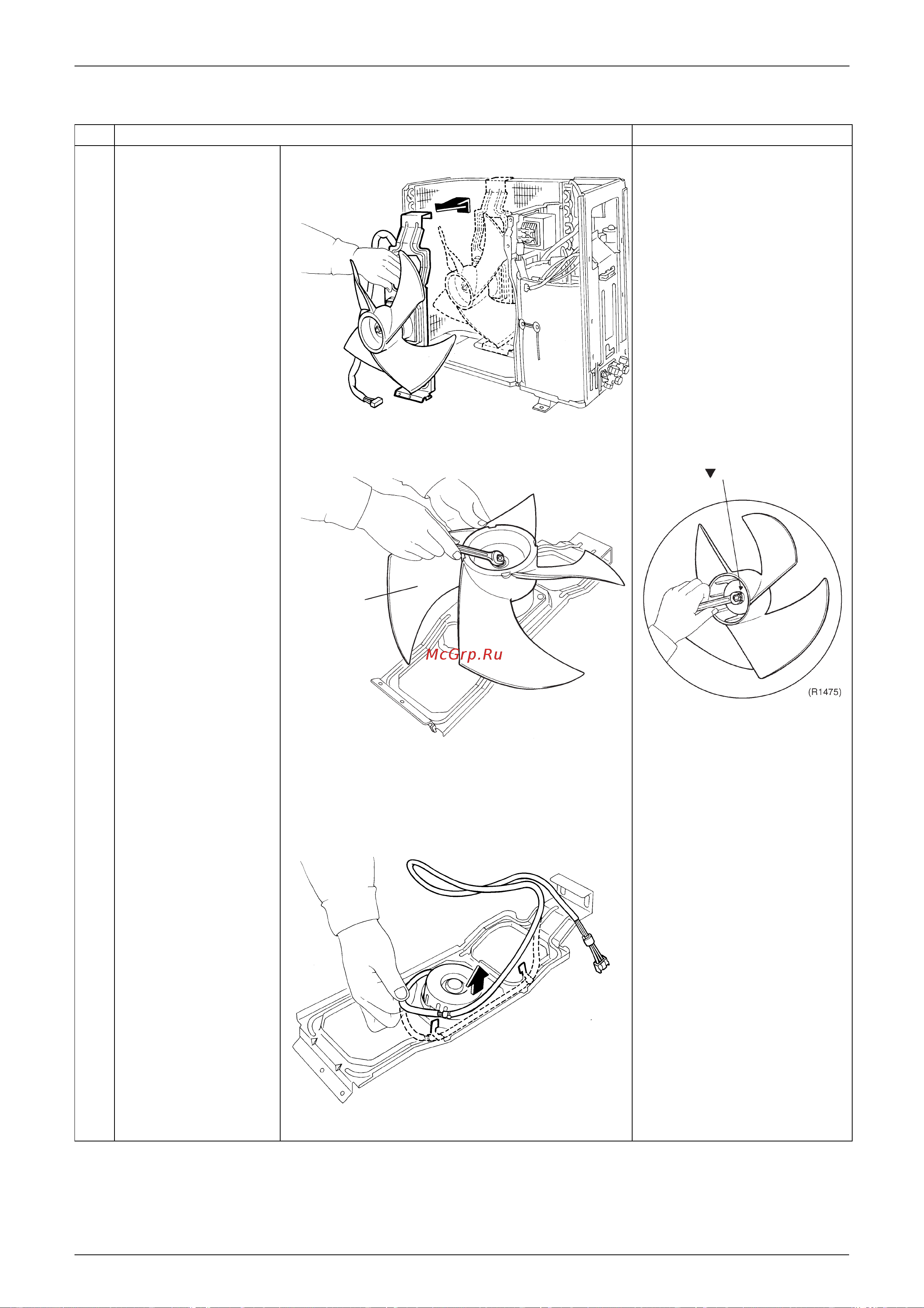 McGrp.Ru

(R1475)