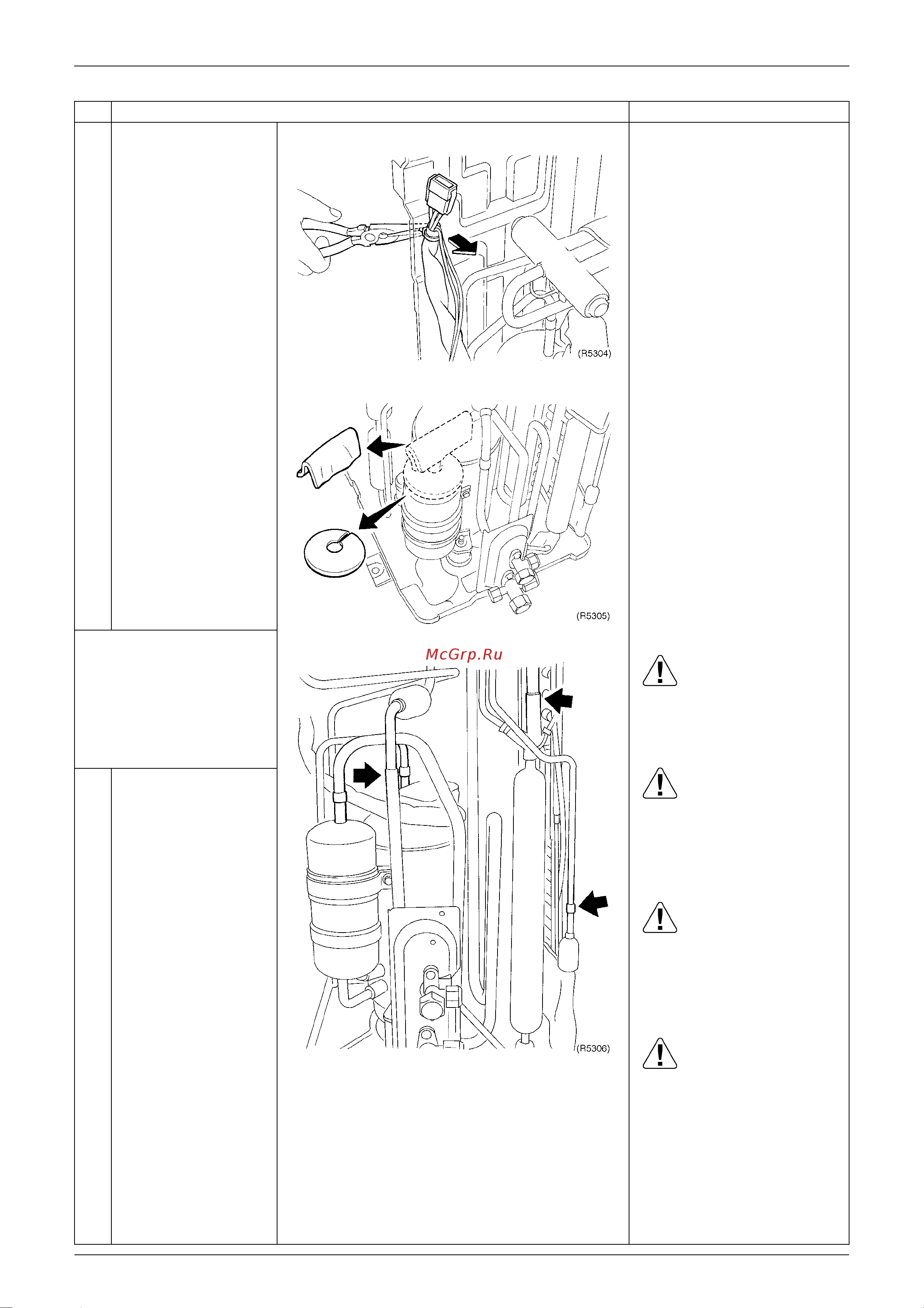 (R5304)

(R5305)

McGrp.Ru

(R5306)