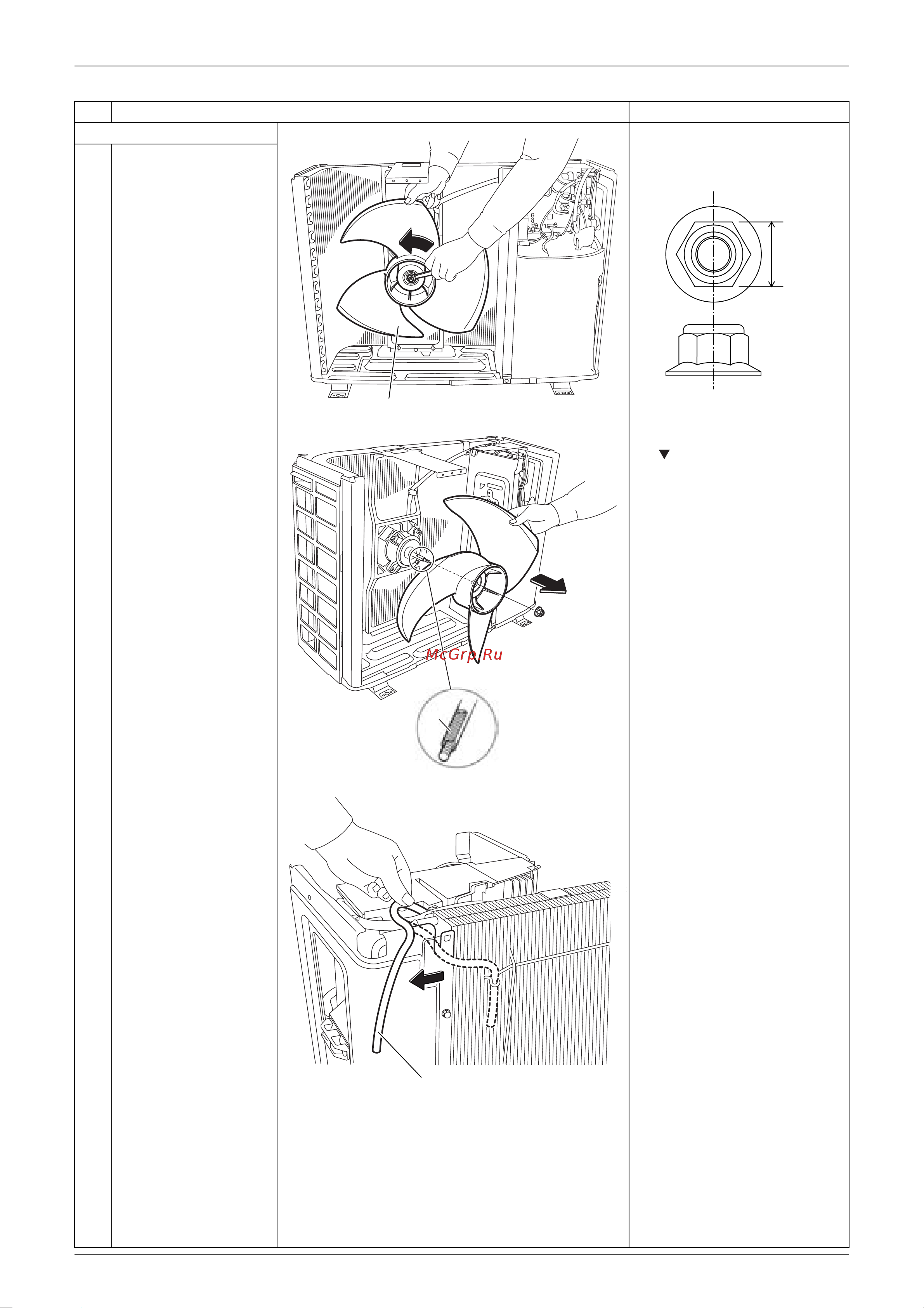 McGrp.Ru