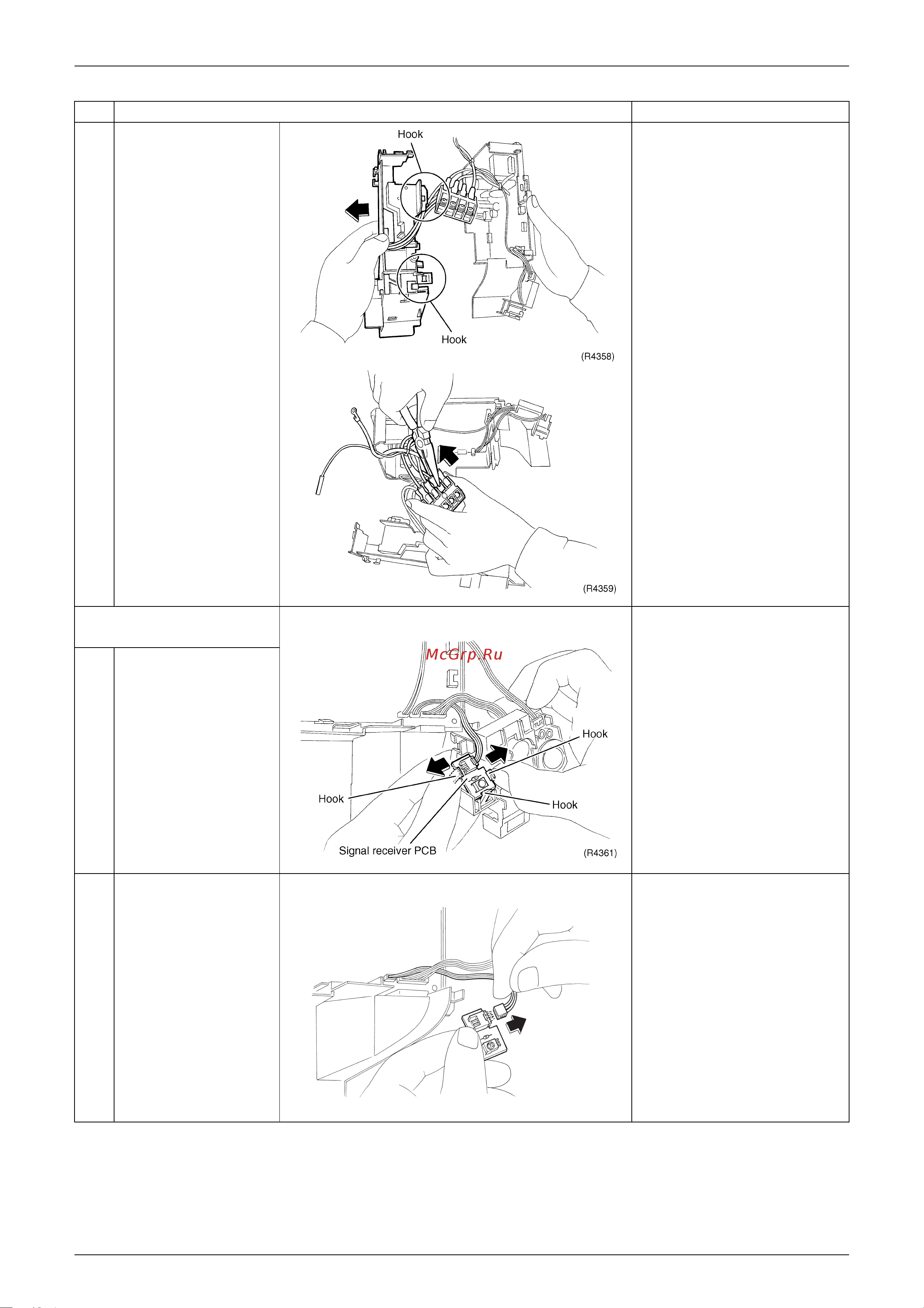 Hook

Hook

(R4358)

(R4359)

McGrp.Ru

Hook

Hook

Hook

Signal receiver PCB

(R4361)