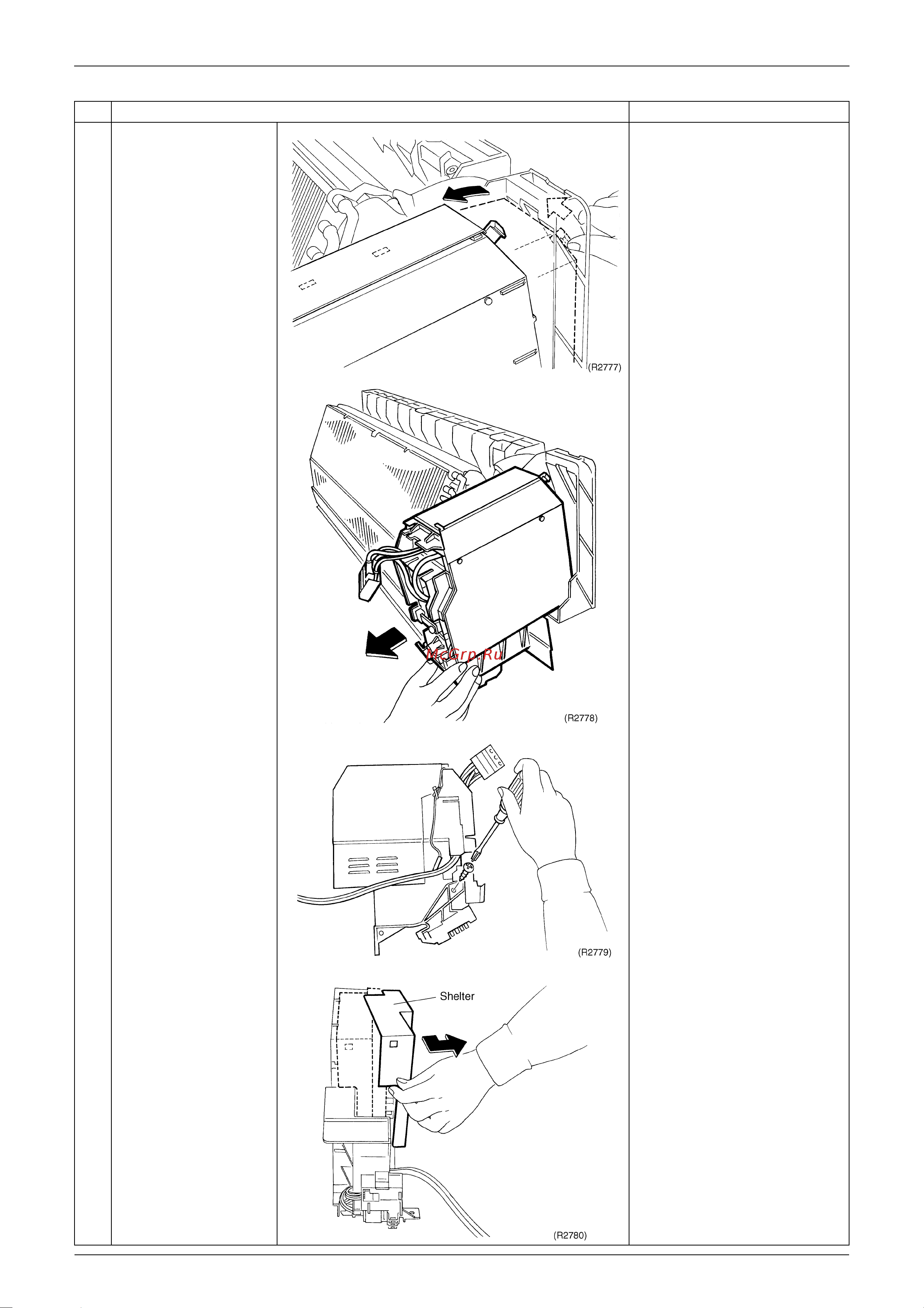 (R2777)

McGrp.Ru

(R2778)

(R2779)

Shelter

(R2780)