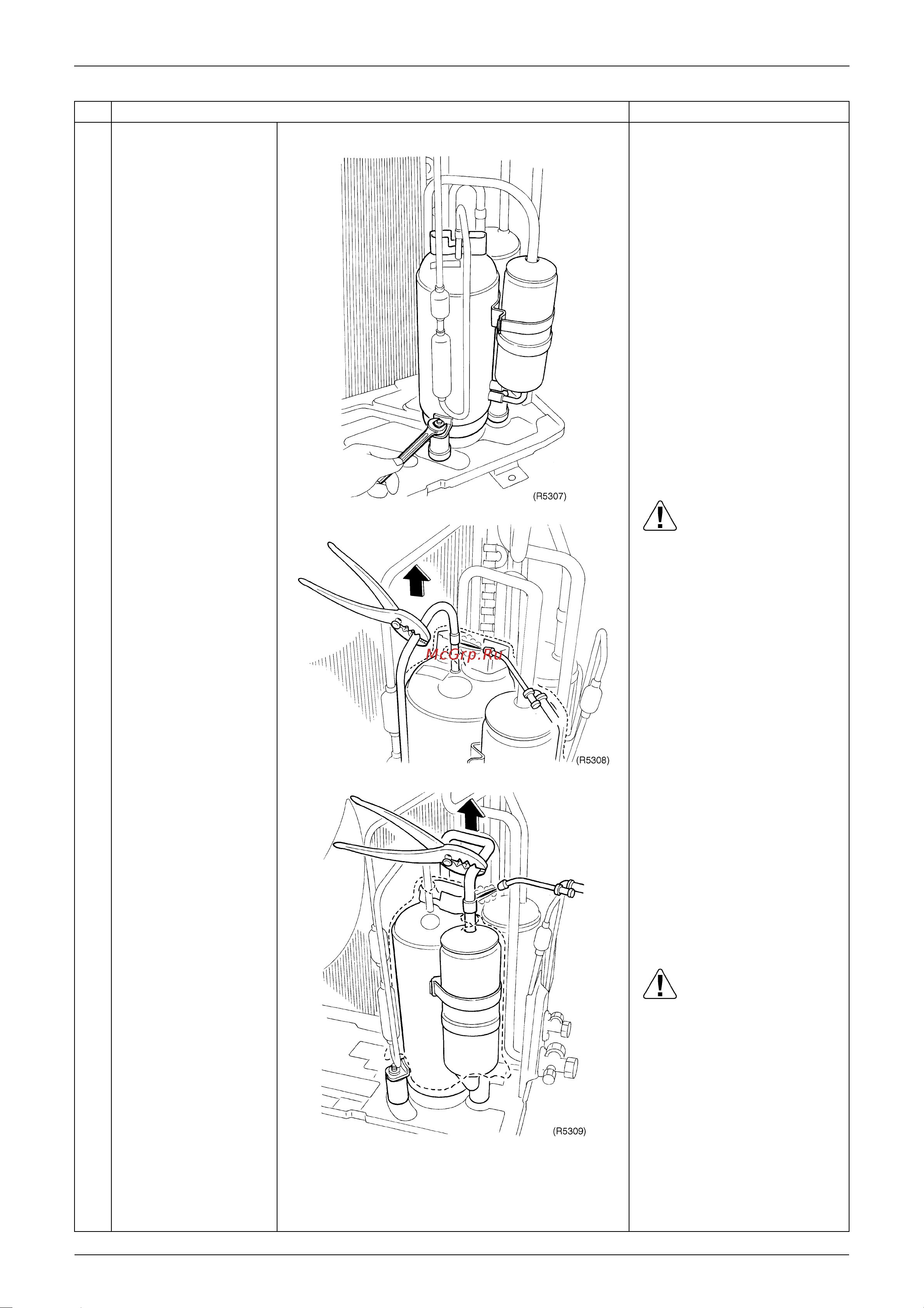 (R5307)

McGrp.Ru

(R5308)

(R5309)