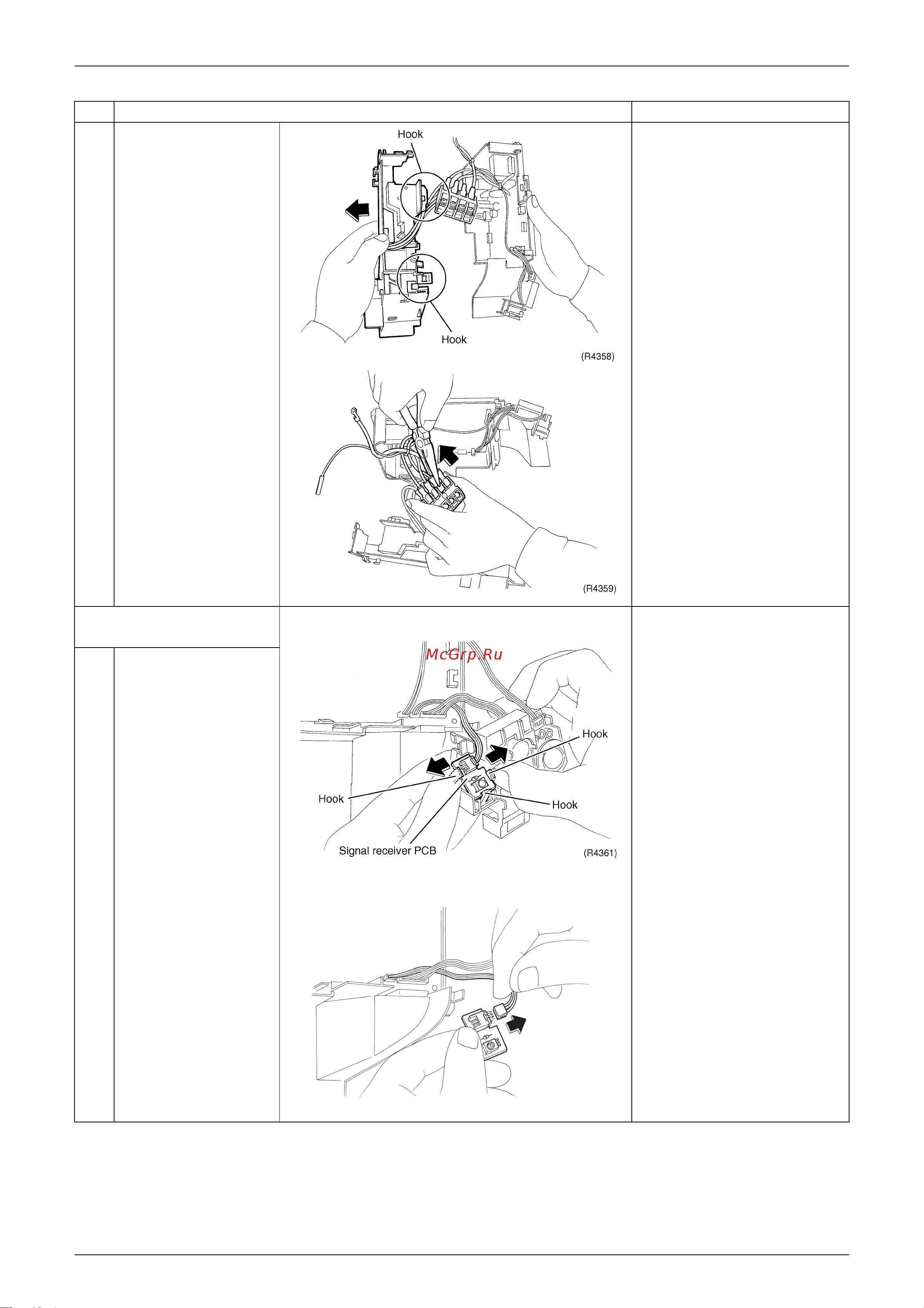 Hook

Hook

(R4358)

(R4359)

McGrp.Ru

Hook

Hook

Hook

Signal receiver PCB

(R4361)