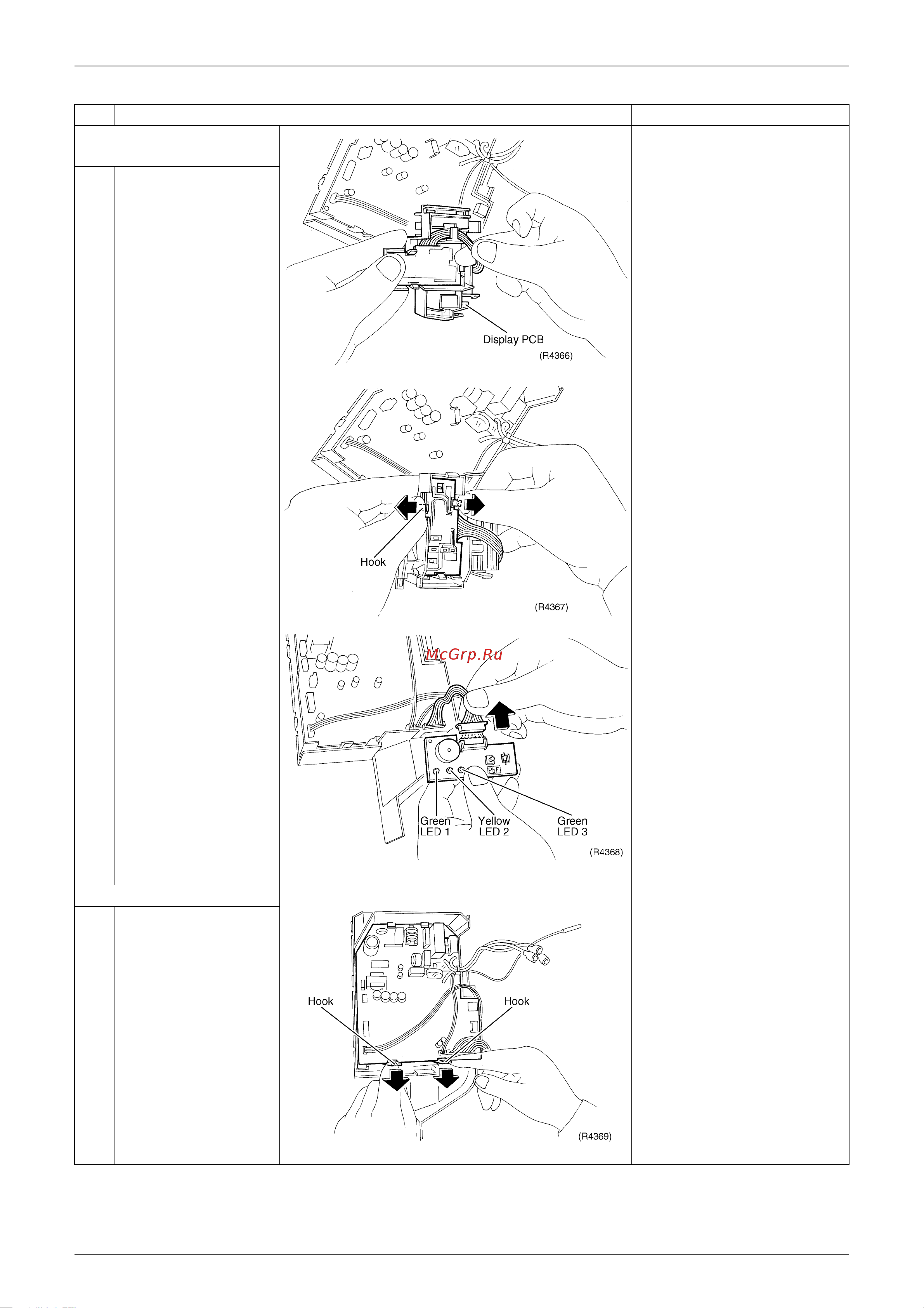 Display PCB
(R4366)

Hook
(R4367)

McGrp.Ru

PbF
Green LED 1
Yellow LED 2
Green LED 3
(R4368)

Hook
Hook
(R4369)