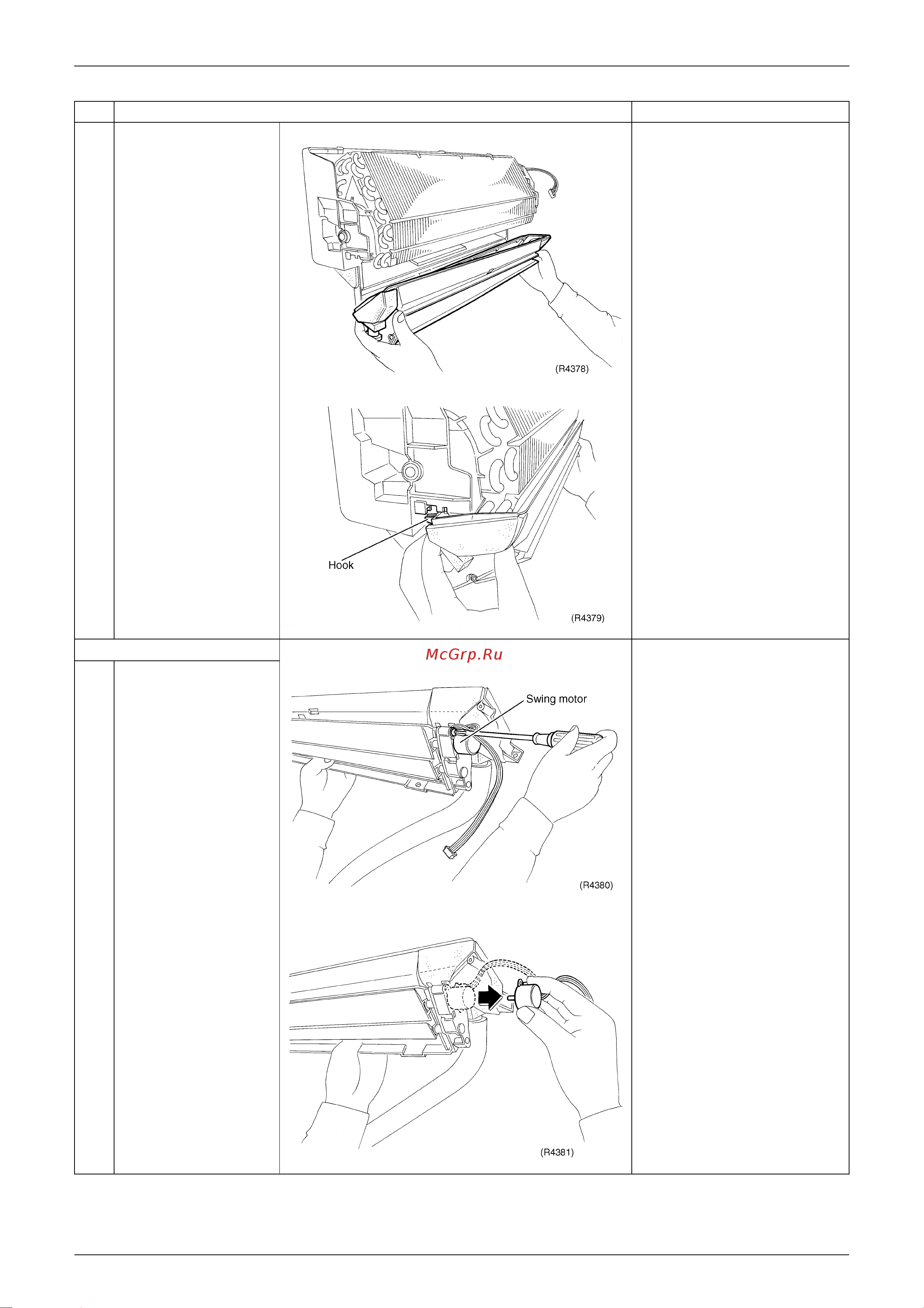 (R4378)

Hook

(R4379)

McGrp.Ru

Swing motor

(R4380)

(R4381)