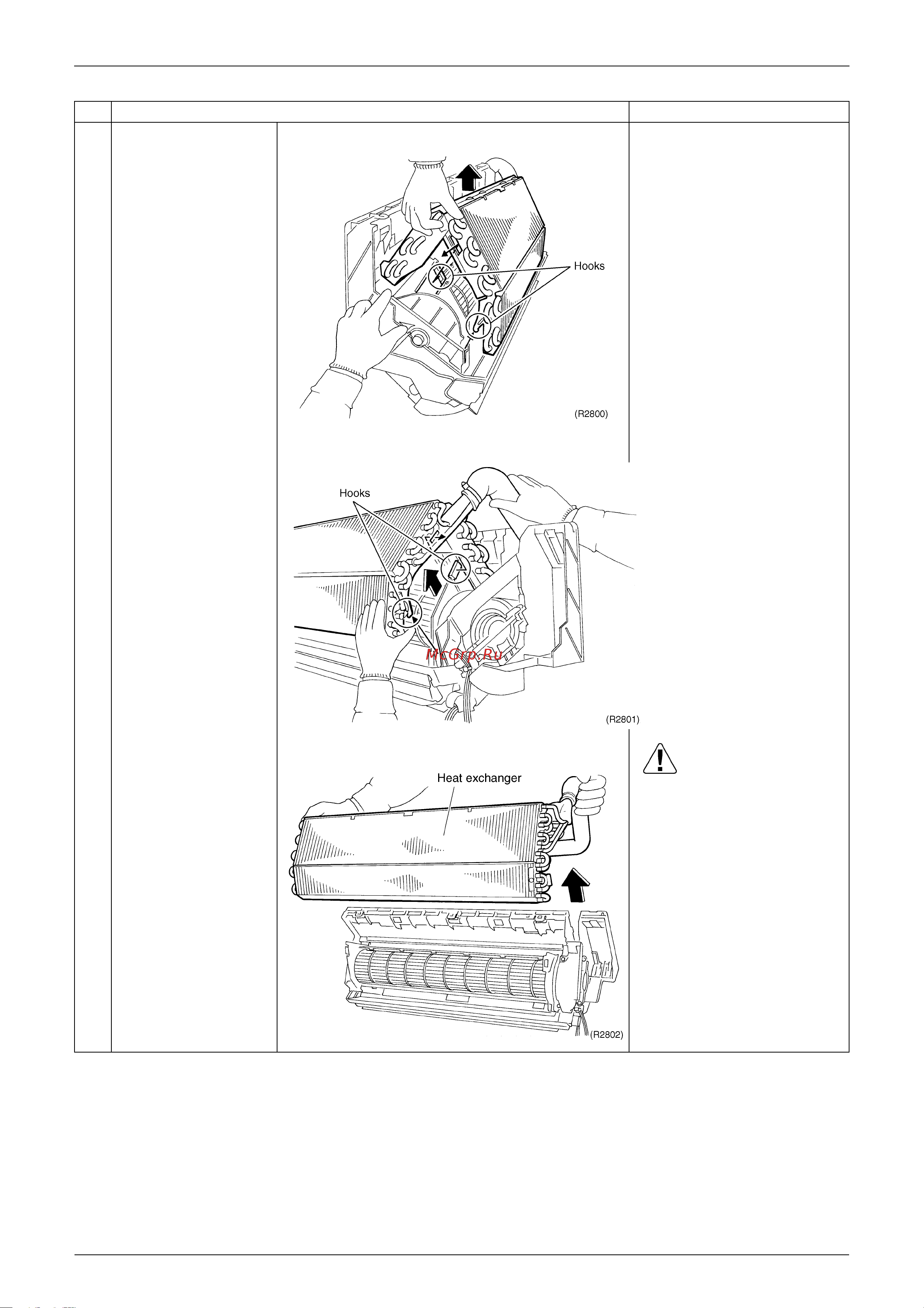 Hooks

(R2800)

Hooks

McGrp.Ru

(R2801)

Heat exchanger

(R2802)