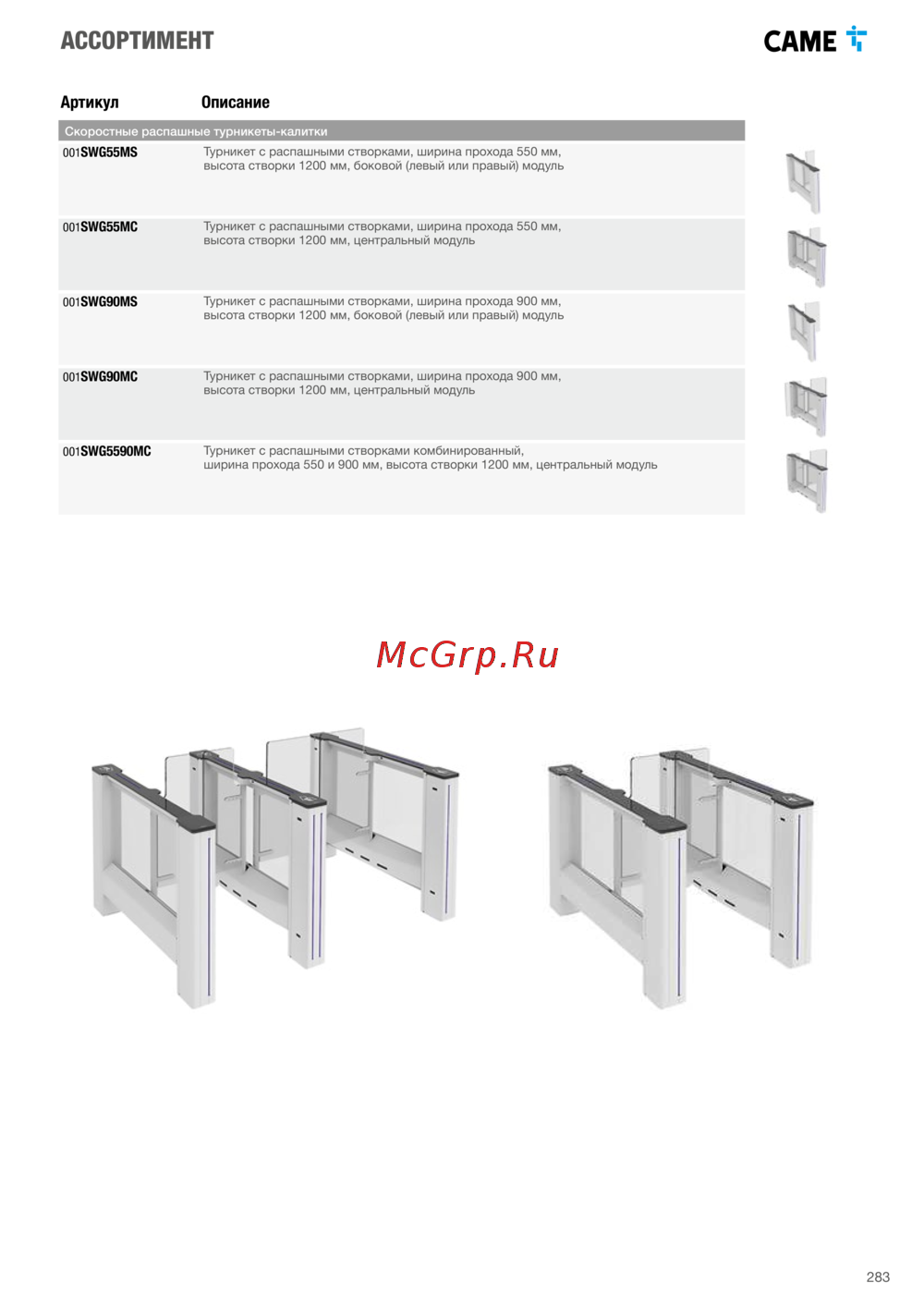 АССОРТИМЕНТ

CAME

| Артикул | Описание |
|---|---|
| Скоростные распашные турникеты-калитки | |
| 001SWG55MS | Турникет с распашными створками, ширина прохода 550 мм, высота створки 1200 мм, боковой (левый или правый) модуль |
| 001SWG55MC | Турникет с распашными створками, ширина прохода 550 мм, высота створки 1200 мм, центральный модуль |
| 001SWG90MS | Турникет с распашными створками, ширина прохода 900 мм, высота створки 1200 мм, боковой (левый или правый) модуль |
| 001SWG90MC | Турникет с распашными створками, ширина прохода 900 мм, высота створки 1200 мм, центральный модуль |
| 001SWG5590MC | Турникет с распашными створками комбинированный, ширина прохода 550 и 900 мм, высота створки 1200 мм, центральный модуль |

McGrp.Ru

283