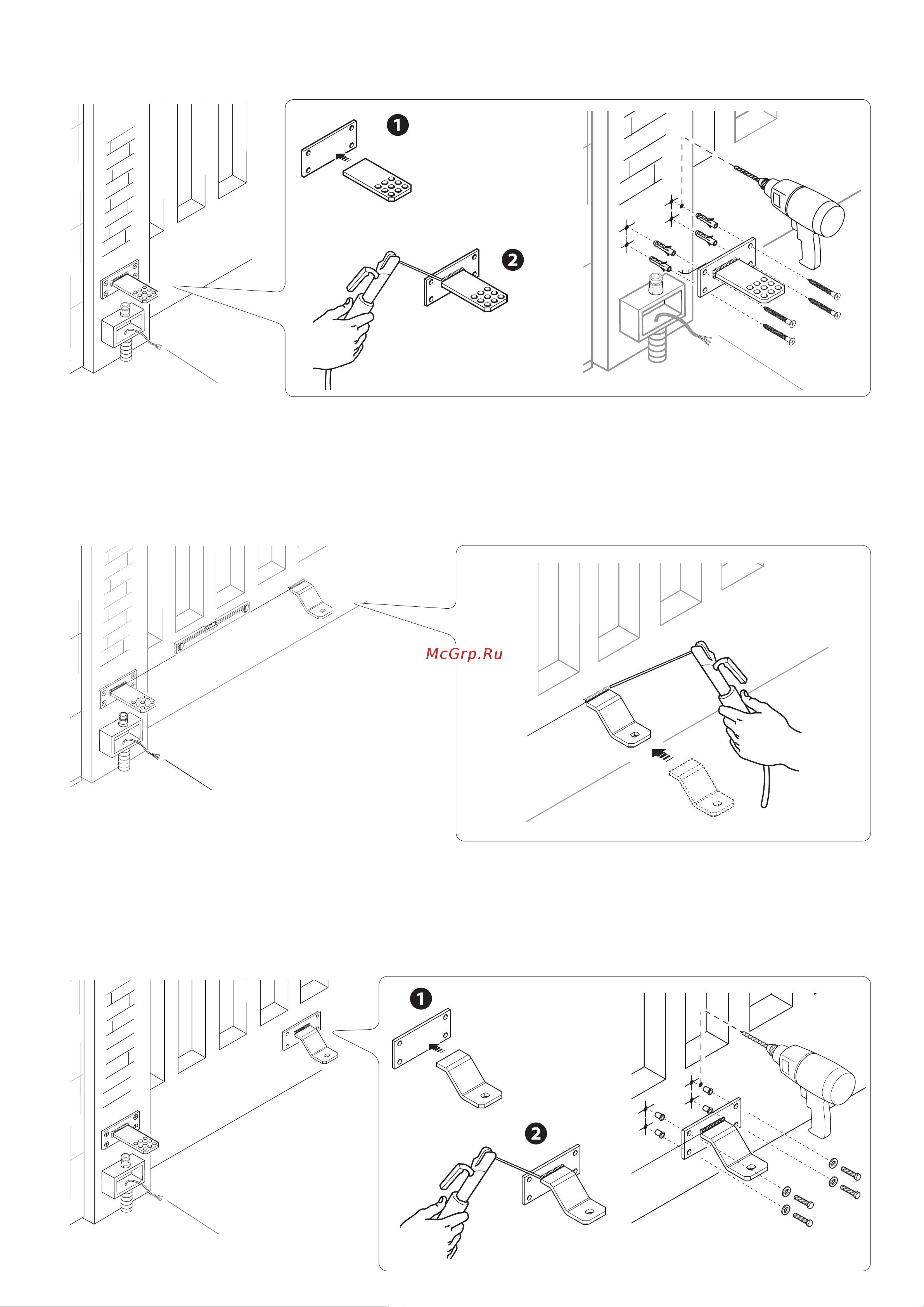 1

2

McGrp.Ru

1

2