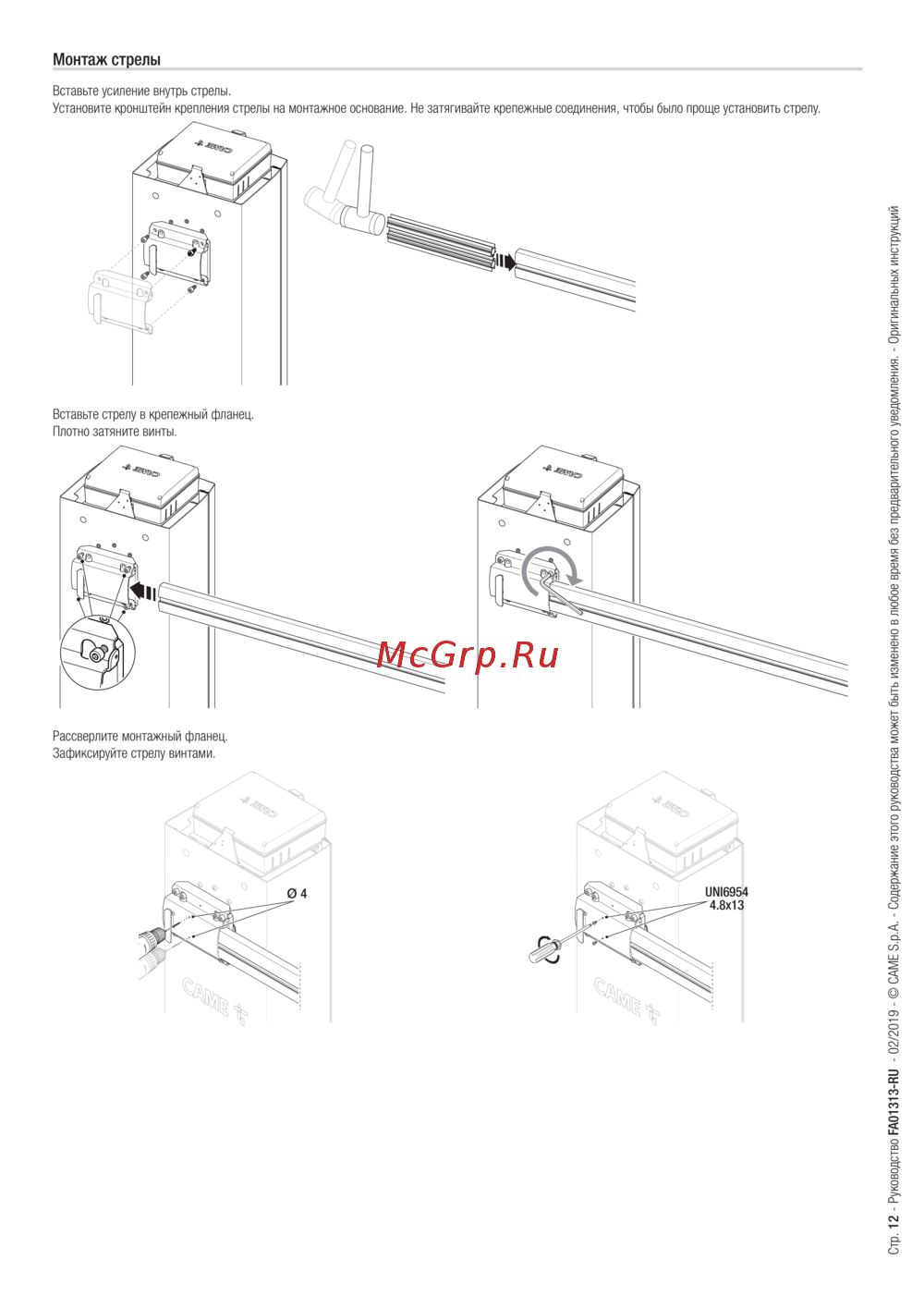 Монтаж стрелы

Вставьте усиление внутрь стрелы.
Установите кронштейн крепления стрелы на монтажное основание. Не затягивайте крепежные соединения, чтобы было проще установить стрелу.

CAME

Вставьте стрелу в крепежный фланец.
Плотно затяните винты.

CAME

CAME

McGrp.Ru

Рассверлите монтажный фланец.
Зафиксируйте стрелу винтами.

CAME

Ø 4

CAME

CAME

UNI6954
4.8x13

CAME

Стр. 12 - Руководство FA01313-RU - 02/2019 - © CAME S.p.A. - Содержание этого руководства может быть изменено в любое время без предварительного уведомления. - Оригинальных инструкций