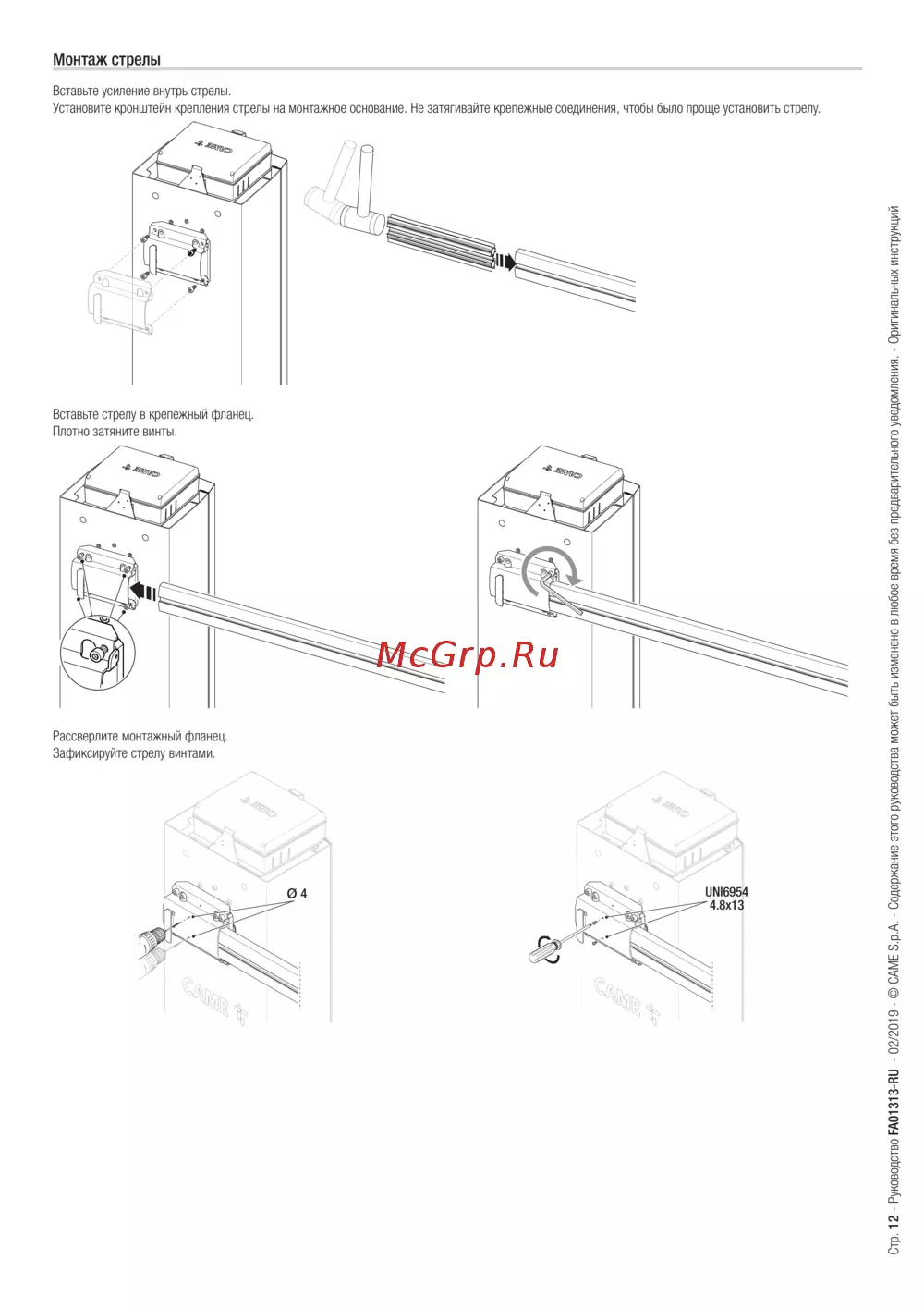 Монтаж стрелы

Вставьте усиление внутрь стрелы.
Установите кронштейн крепления стрелы на монтажное основание. Не затягивайте крепежные соединения, чтобы было проще установить стрелу.

CAME

Вставьте стрелу в крепежный фланец.
Плотно затяните винты.

CAME

CAME

McGrp.Ru

Рассверлите монтажный фланец.
Зафиксируйте стрелу винтами.

CAME

Ø 4

CAME

CAME

UNI6954
4.8x13

CAME

Стр. 12 - Руководство FA01313-RU - 02/2019 - © CAME S.p.A. - Содержание этого руководства может быть изменено в любое время без предварительного уведомления. - Оригинальных инструкций