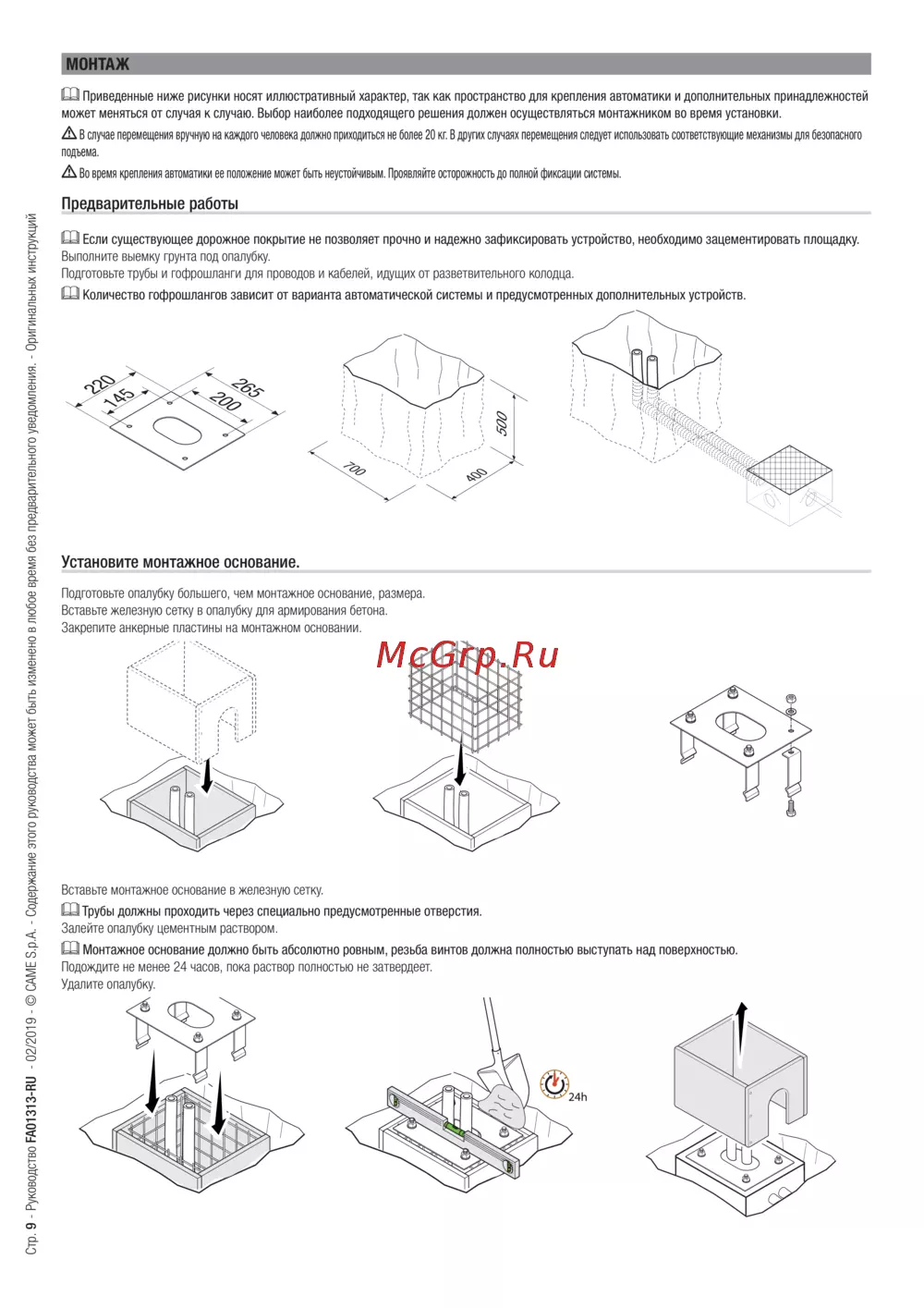 МОНТАЖ

Приведенные ниже рисунки носят иллюстративный характер, так как пространство для крепления автоматики и дополнительных принадлежностей может меняться от случая к случаю. Выбор наиболее подходящего решения должен осуществляться монтажником во время установки.

В случае перемещения вручную на каждого человека должно приходиться не более 20 кг. В других случаях перемещения следует использовать соответствующие механизмы для безопасного подъема.

Во время крепления автоматики ее положение может быть неустойчивым. Проявляйте осторожность до полной фиксации системы.

Предварительные работы

Если существующее дорожное покрытие не позволяет прочно и надежно зафиксировать устройство, необходимо зацементировать площадку.
Выполните выемку грунта под опалубку.
Подготовьте трубы и гофрошланги для проводов и кабелей, идущих от разветвительного колодца.

Количество гофрошлангов зависит от варианта автоматической системы и предусмотренных дополнительных устройств.

220
145
265
200
500
700
400

Установите монтажное основание.

Подготовьте опалубку большего, чем монтажное основание, размера.
Вставьте железную сетку в опалубку для армирования бетона.
Закрепите анкерные пластины на монтажном основании.

McGrp.Ru

Вставьте монтажное основание в железную сетку.

Трубы должны проходить через специально предусмотренные отверстия.
Залейте опалубку цементным раствором.

Монтажное основание должно быть абсолютно ровным, резьба винтов должна полностью выступать над поверхностью.
Подождите не менее 24 часов, пока раствор полностью не затвердеет.
Удалите опалубку.

24h

Стр. 9 - Руководство FA01313-RU - 02/2019 - © CAME S.p.A. - Содержание этого руководства может быть изменено в любое время без предварительного уведомления. - Оригинальных инструкций