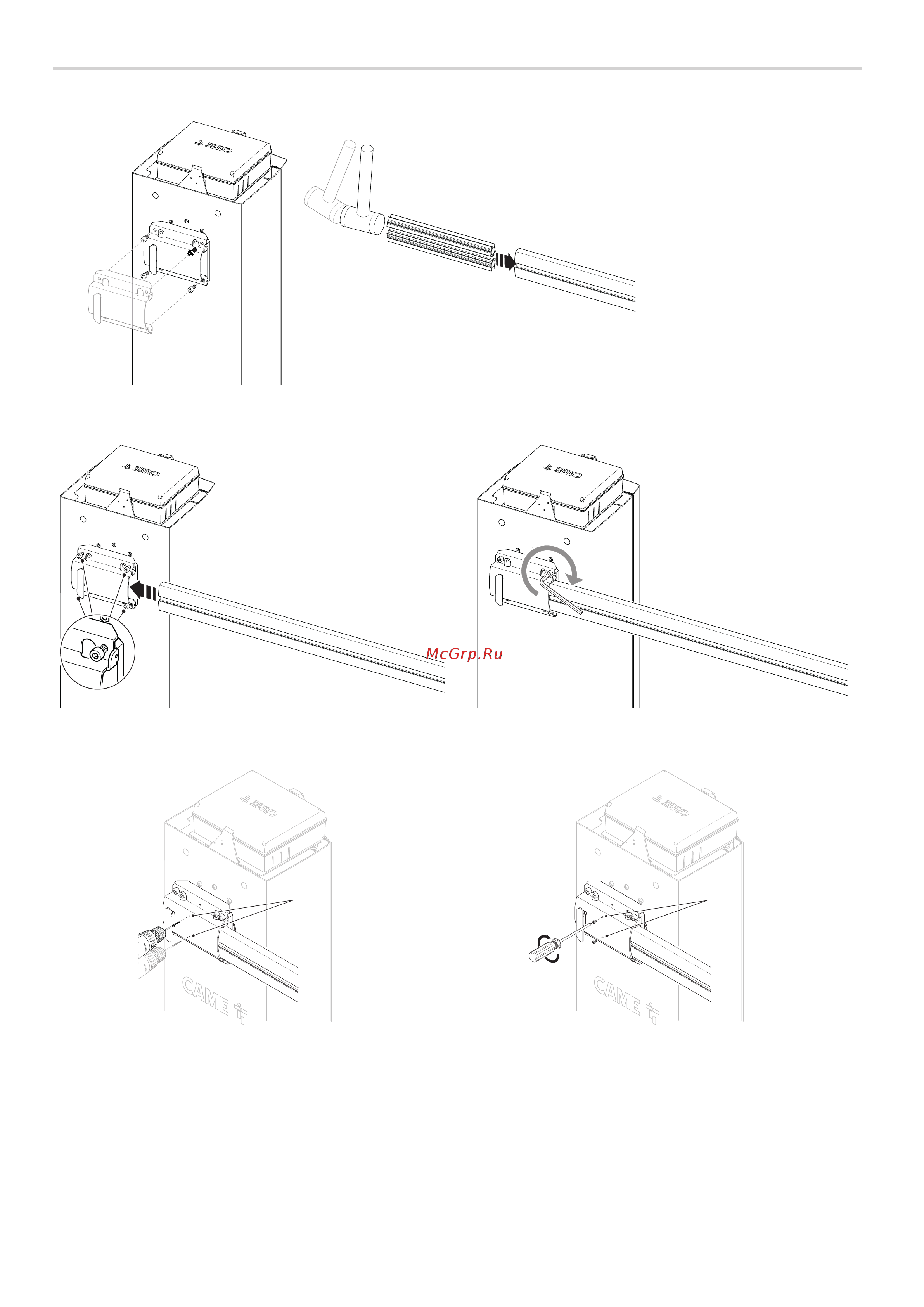 CAME
CAME
CAME
McGrp.Ru
CAME
CAME
CAME
CAME