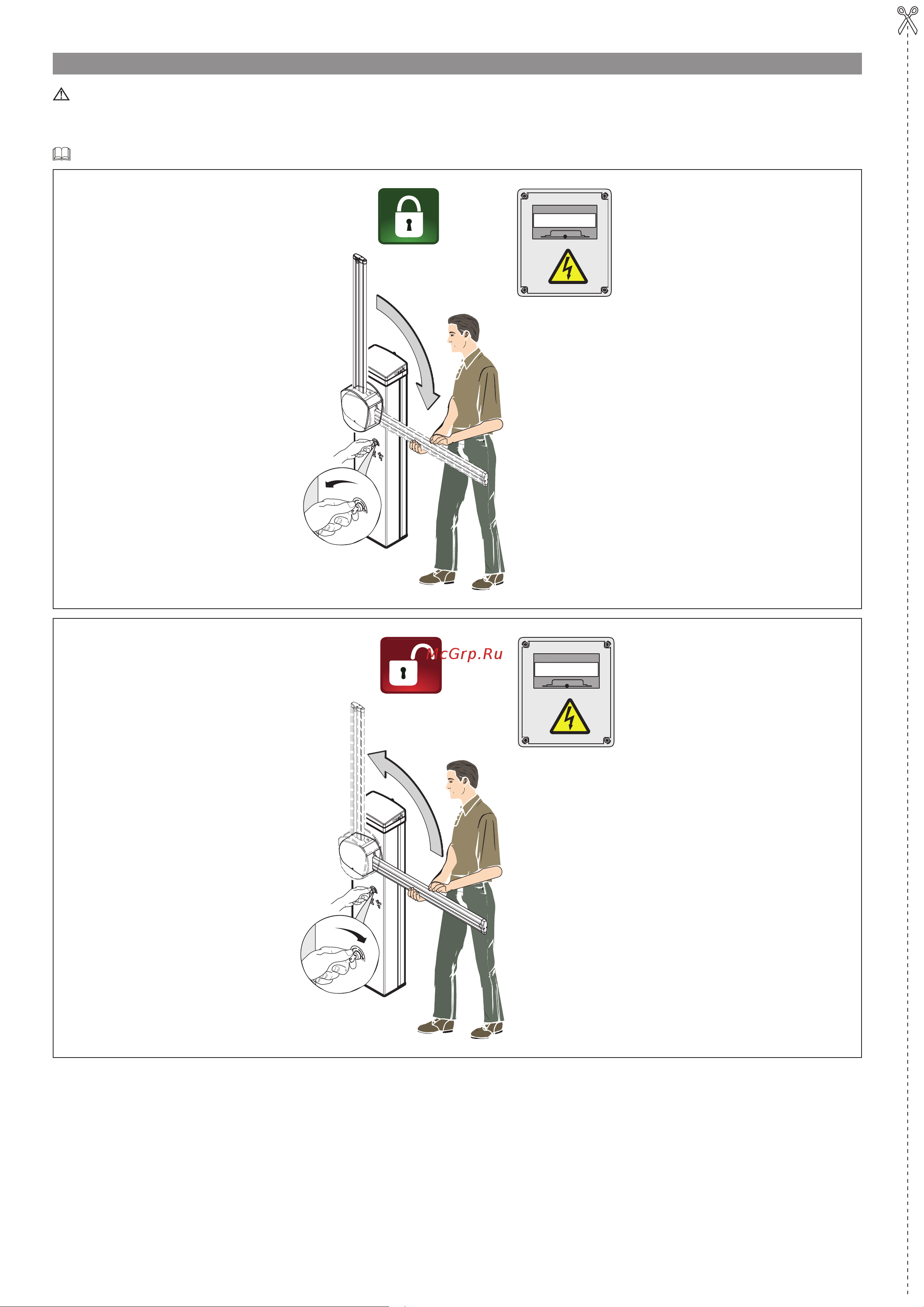 McGrp.Ru