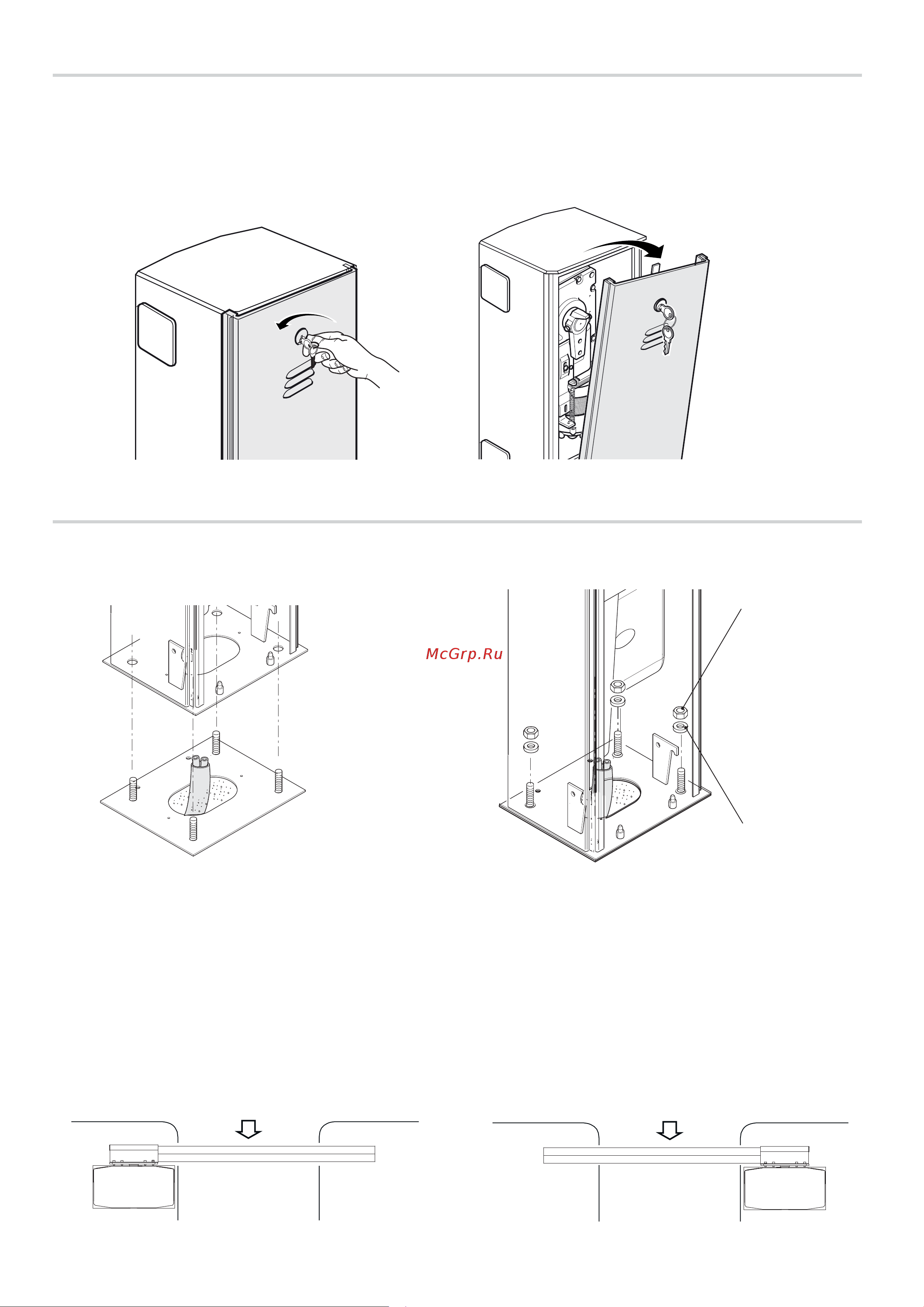 McGrp.Ru