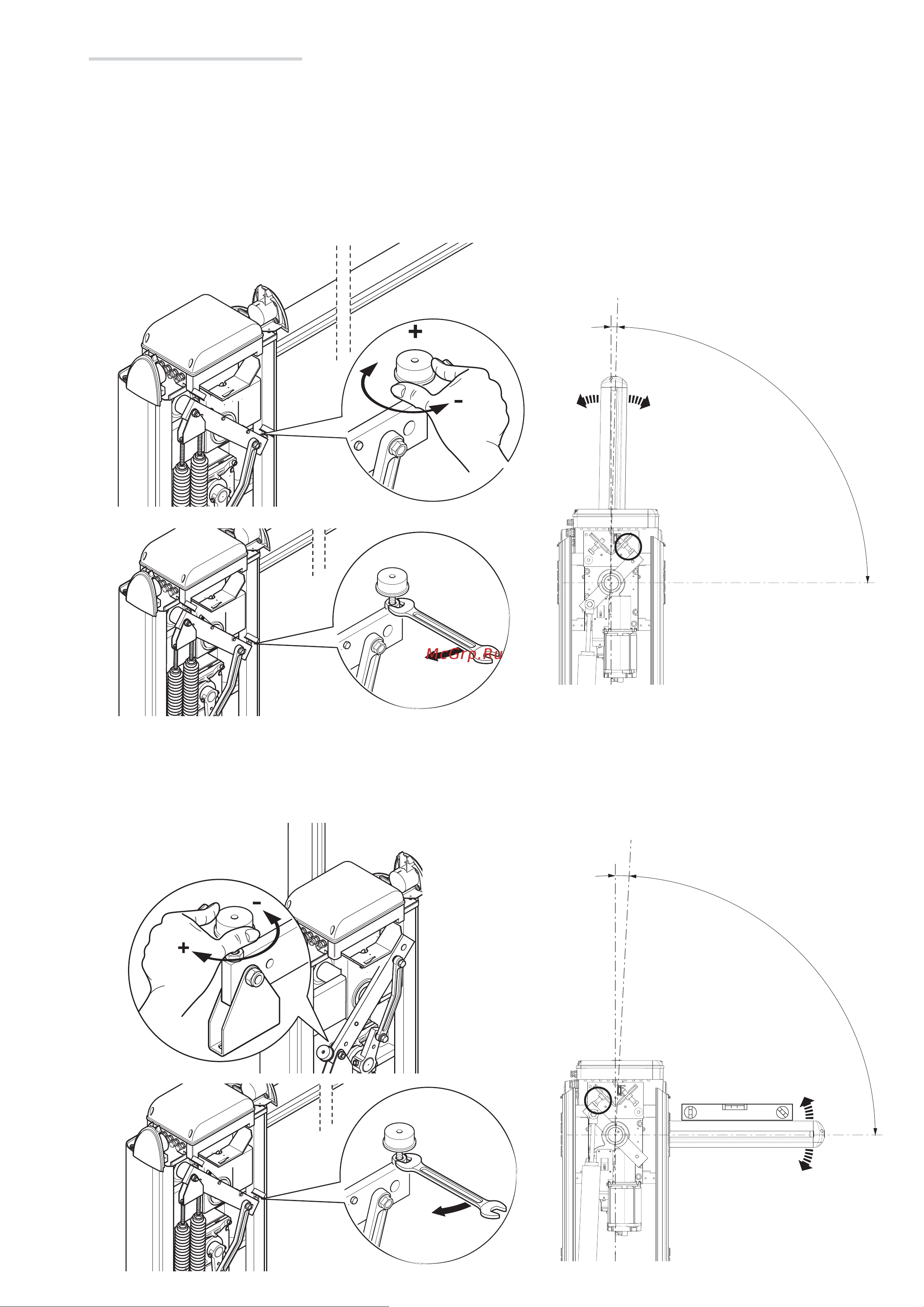 +

-

McGrp.Ru

-

+