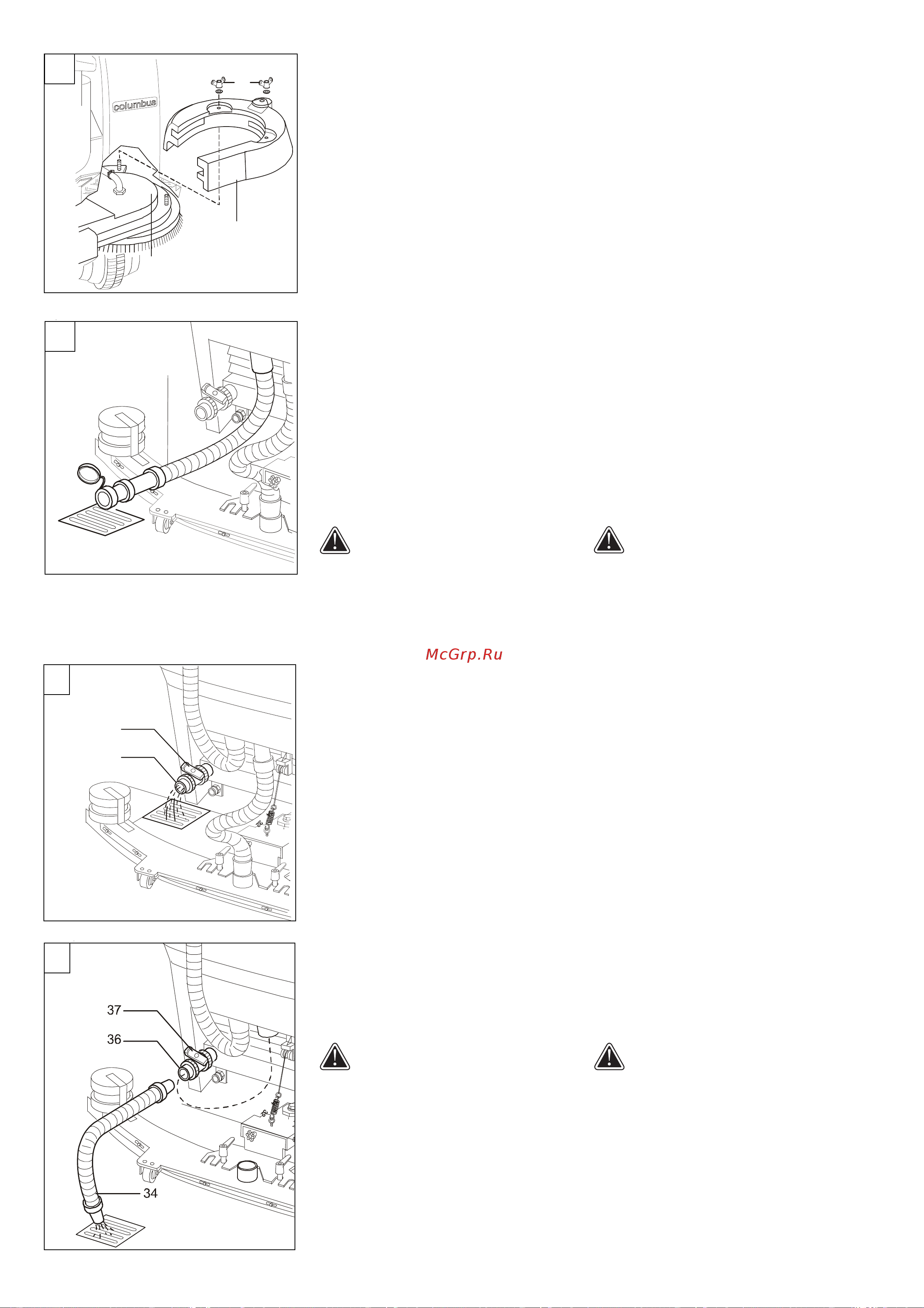 columbus

McGrp.Ru

37
36
34