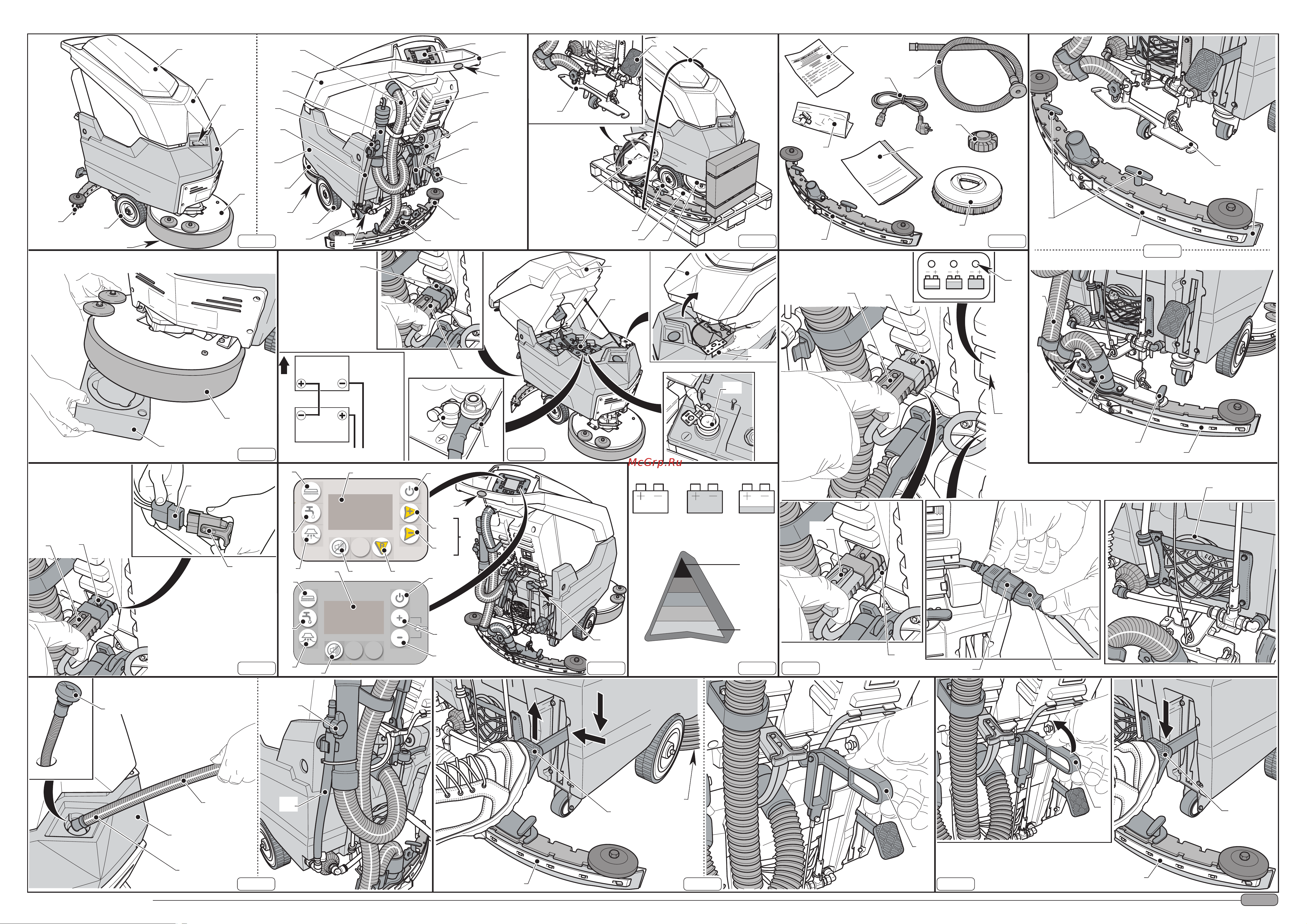 McGrp.Ru