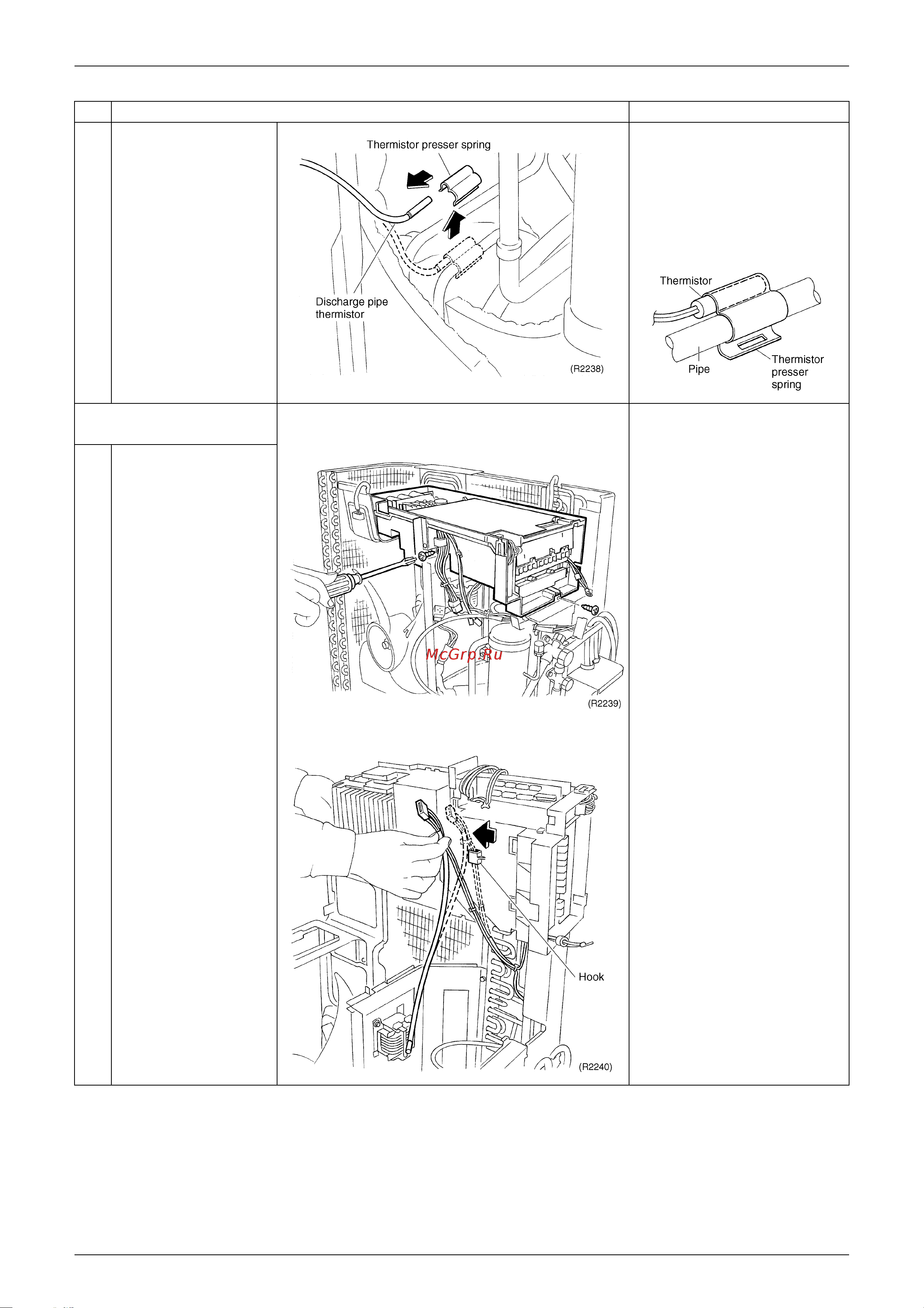 Thermistor presser spring

Discharge pipe thermistor

(R2238)

Thermistor

Pipe

Thermistor presser spring

McGrp.Ru

(R2239)

Hook

(R2240)